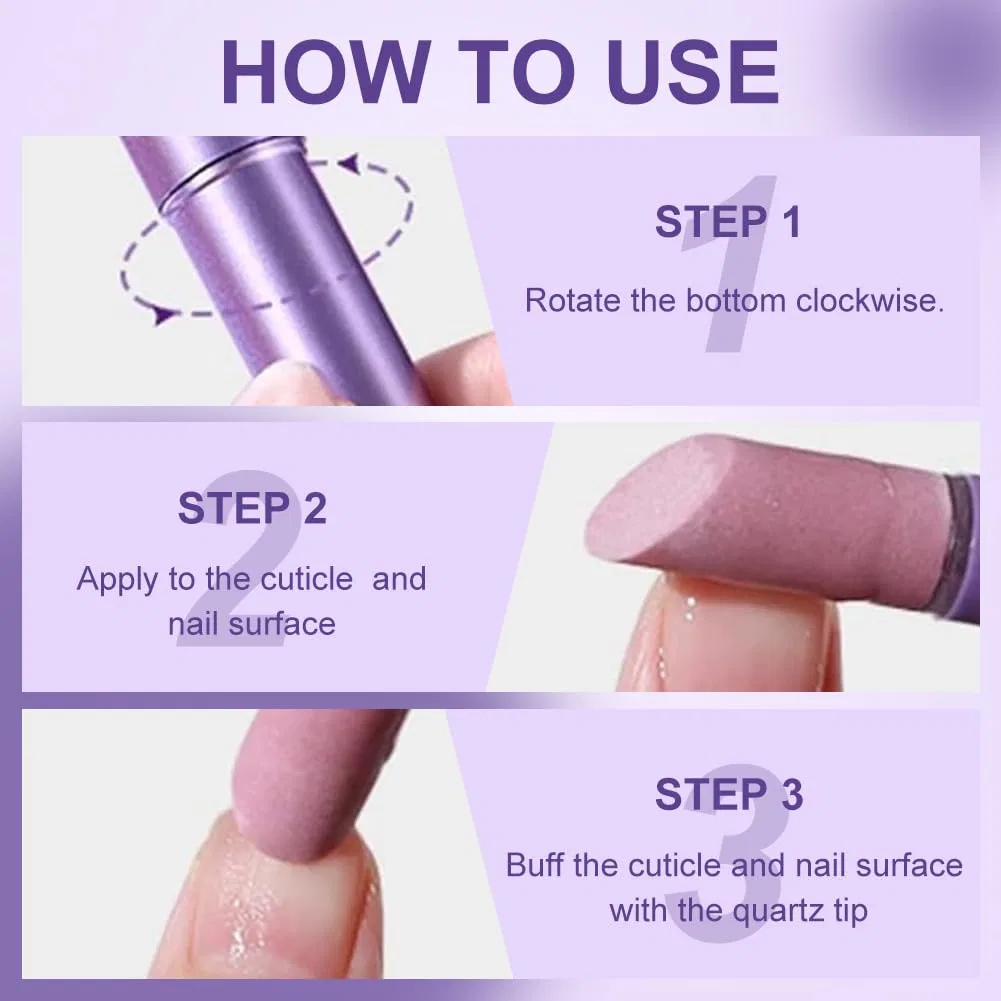 HOW TO USE

STEP 1
Rotate the bottom clockwise.

STEP 2
Apply to the cuticle and nail surface

STEP 3
Buff the cuticle and nail surface with the quartz tip