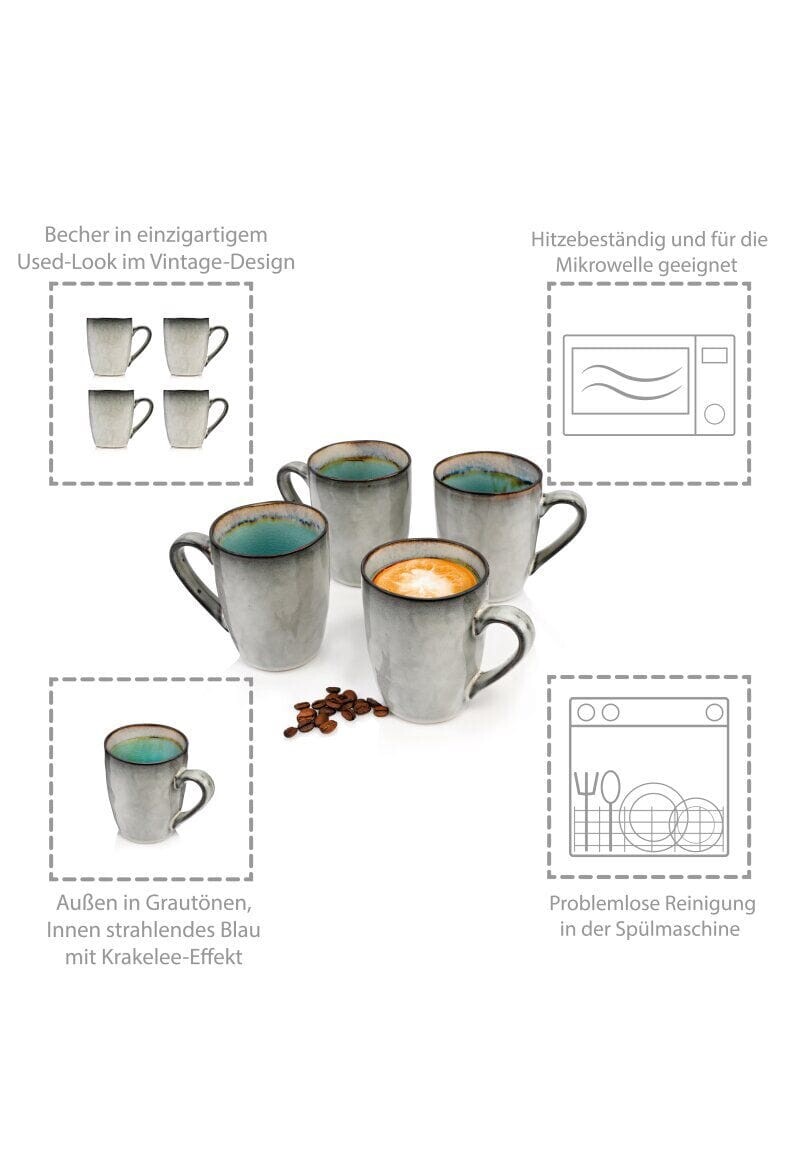 Becher in einzigartigem Used-Look im Vintage-Design

Hitzebeständig und für die Mikrowelle geeignet

Außen in Grautönen, Innen strahlendes Blau mit Krakelee-Effekt

Problemlose Reinigung in der Spülmaschine