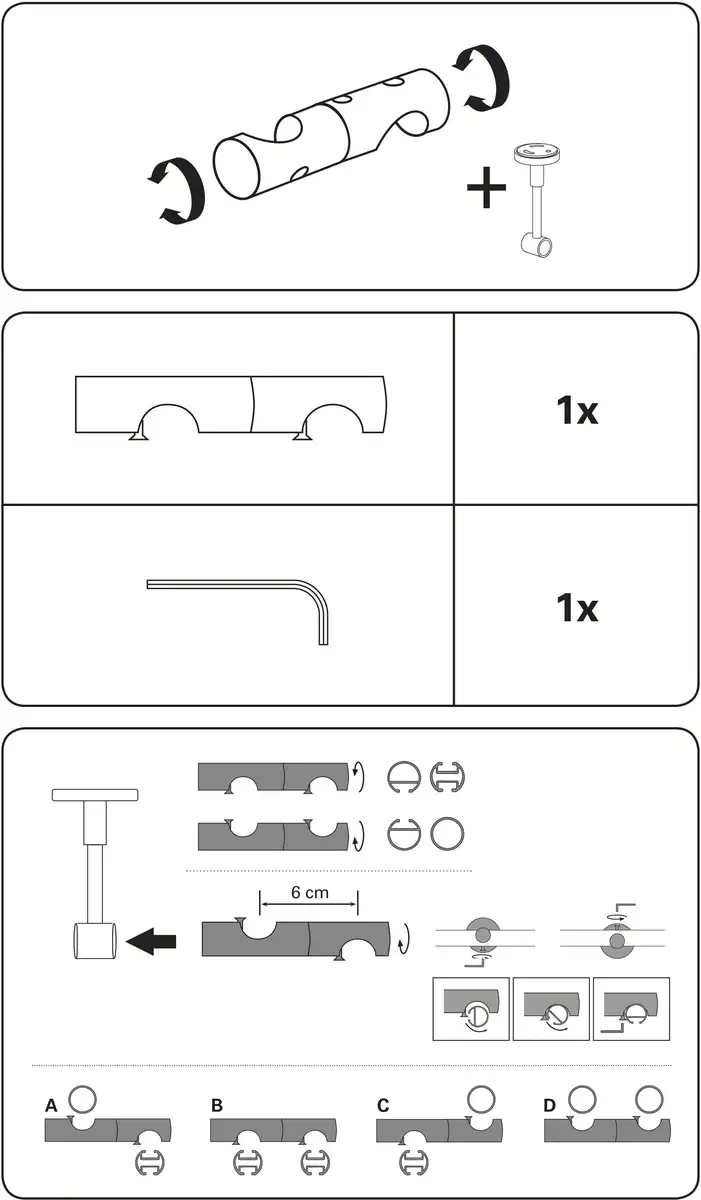 1x

1x

6 cm

A

B

C

D