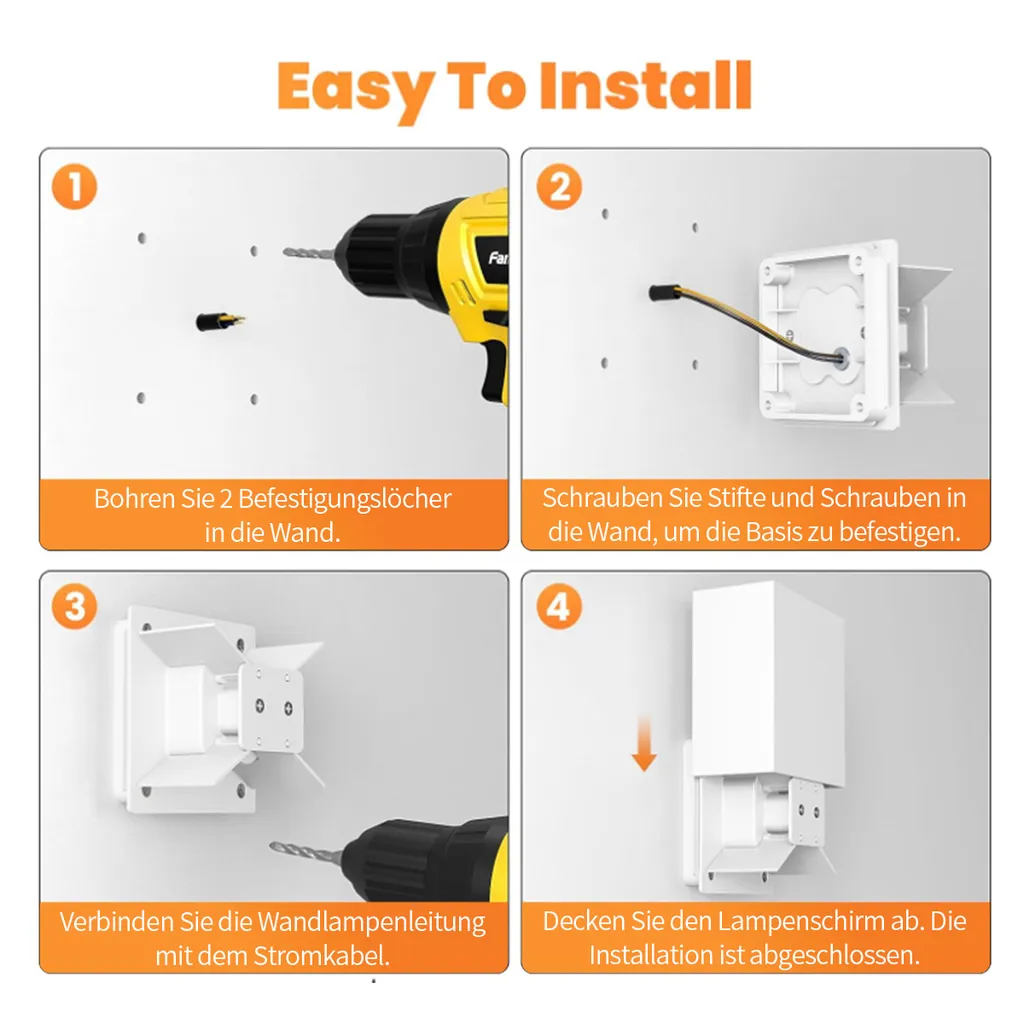 Easy To Install

1

Far

Bohren Sie 2 Befestigungslöcher in die Wand.

2

Schrauben Sie Stifte und Schrauben in die Wand, um die Basis zu befestigen.

3

Verbinden Sie die Wandlampenleitung mit dem Stromkabel.

4

Decken Sie den Lampenschirm ab. Die Installation ist abgeschlossen.