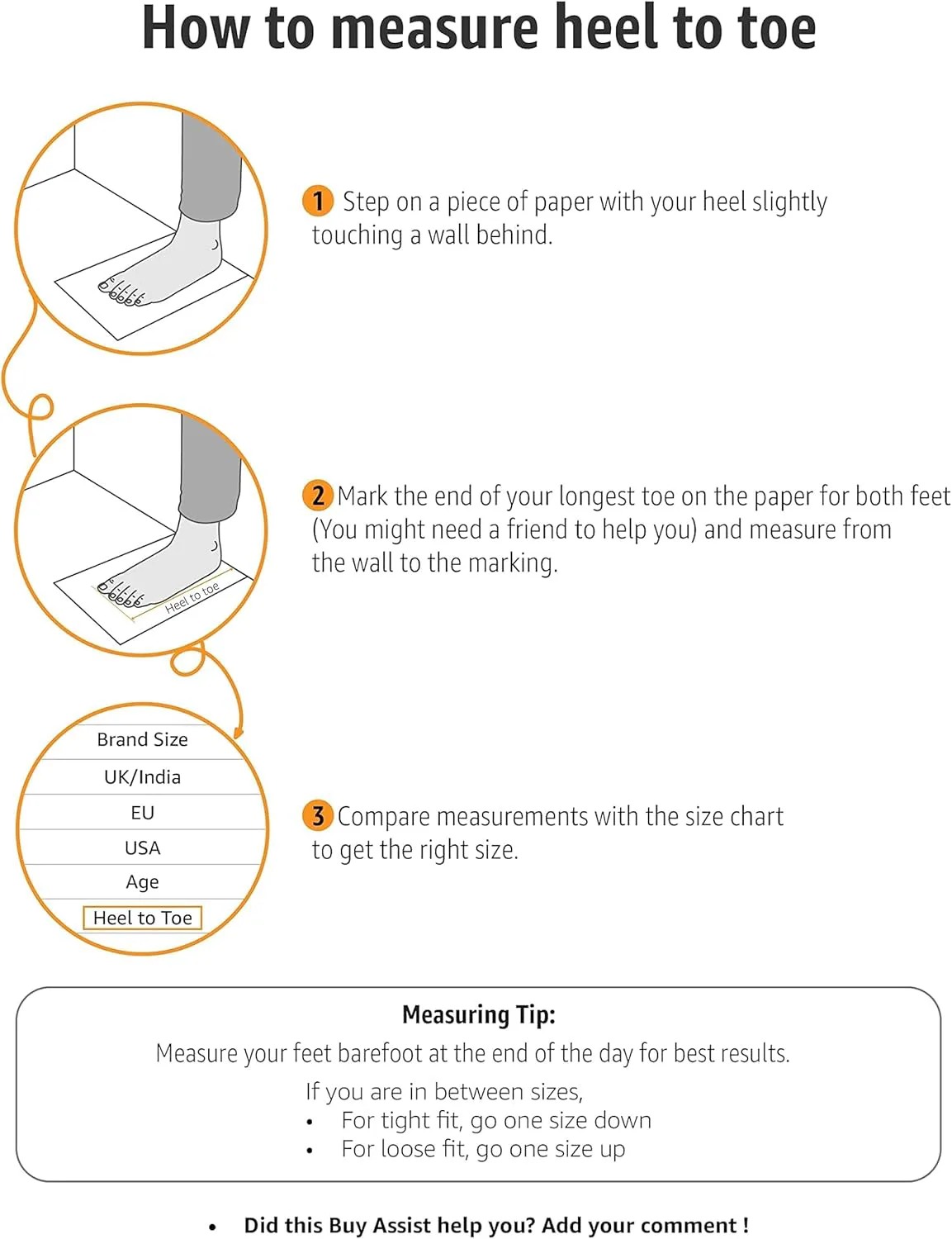 How to measure heel to toe

1 Step on a piece of paper with your heel slightly touching a wall behind.

Heel to toe

2 Mark the end of your longest toe on the paper for both feet (You might need a friend to help you) and measure from the wall to the marking.

Brand Size
UK/India
EU
USA
Age
Heel to Toe

3 Compare measurements with the size chart to get the right size.

Measuring Tip:
Measure your feet barefoot at the end of the day for best results.
If you are in between sizes,
• For tight fit, go one size down
• For loose fit, go one size up

• Did this Buy Assist help you? Add your comment !