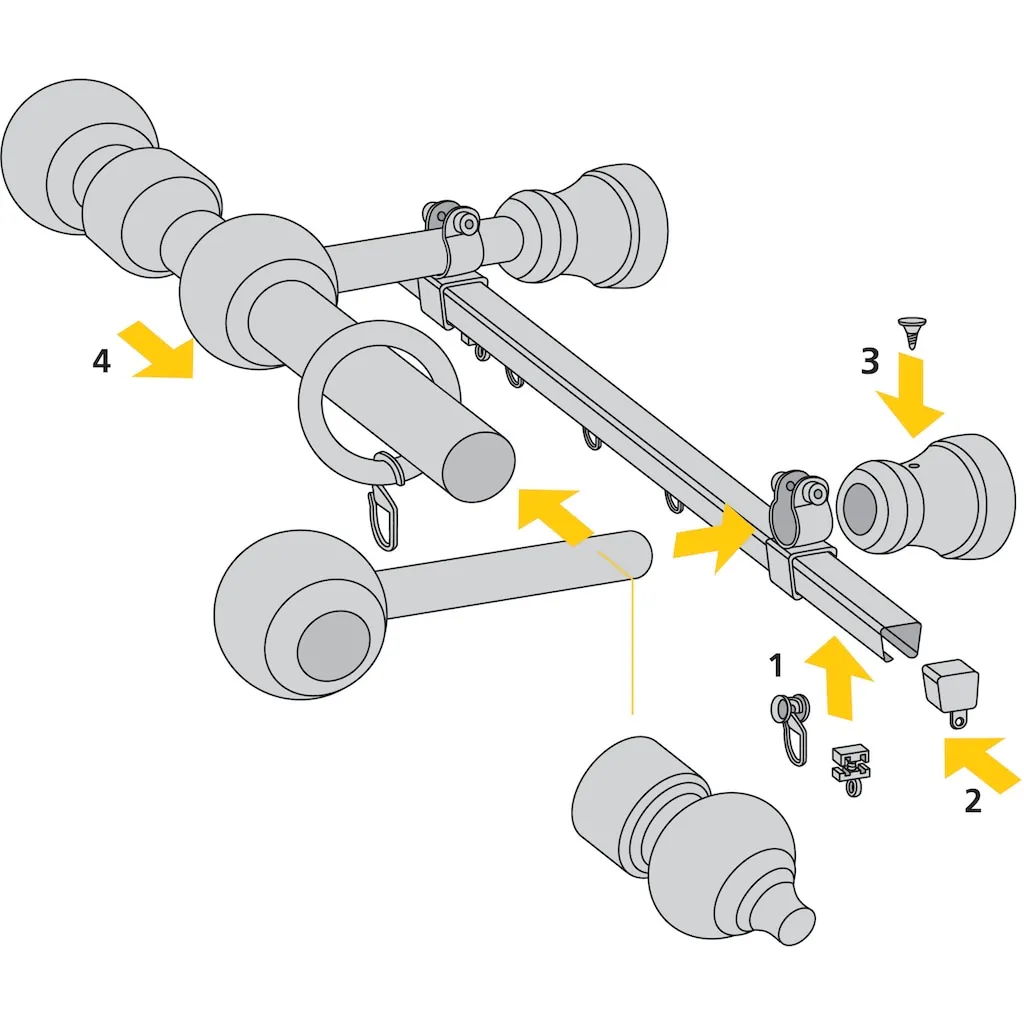 4

3

1

2