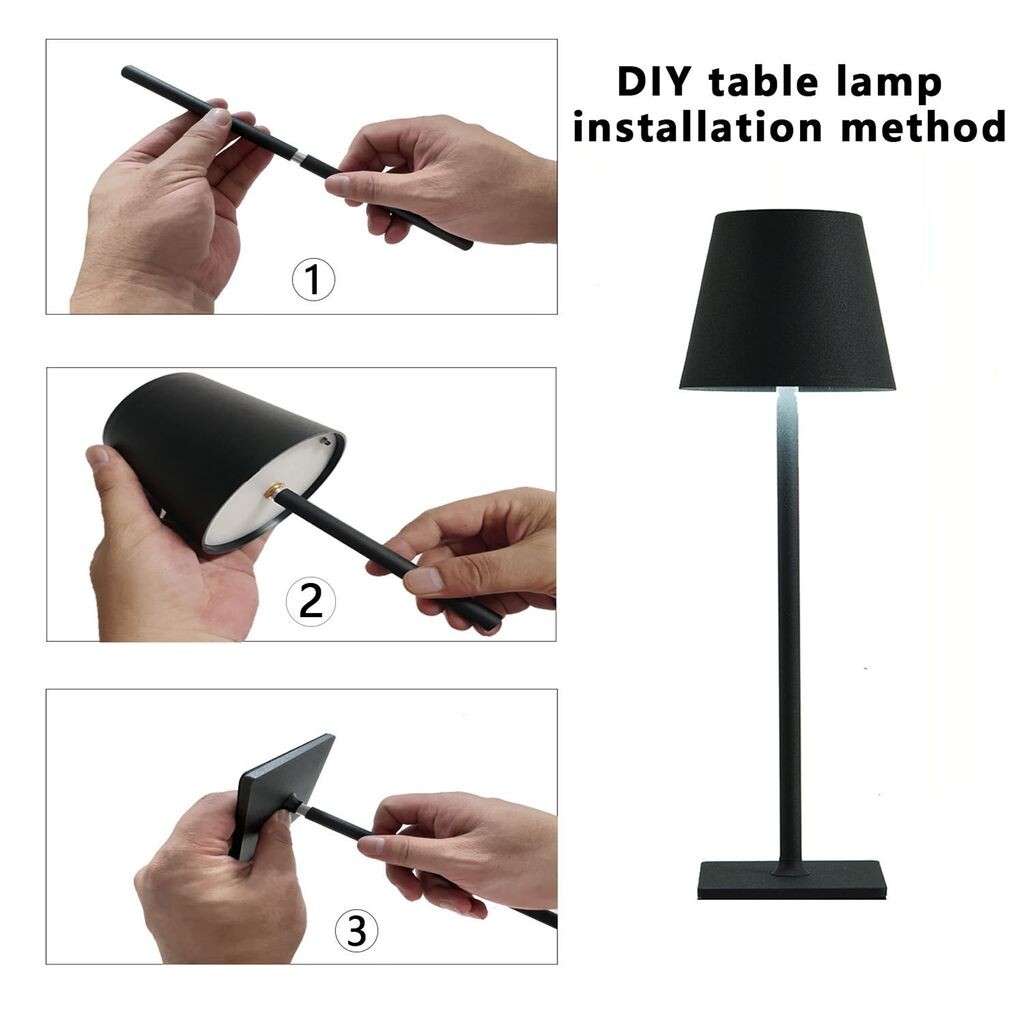 DIY table lamp installation method

①

②

③