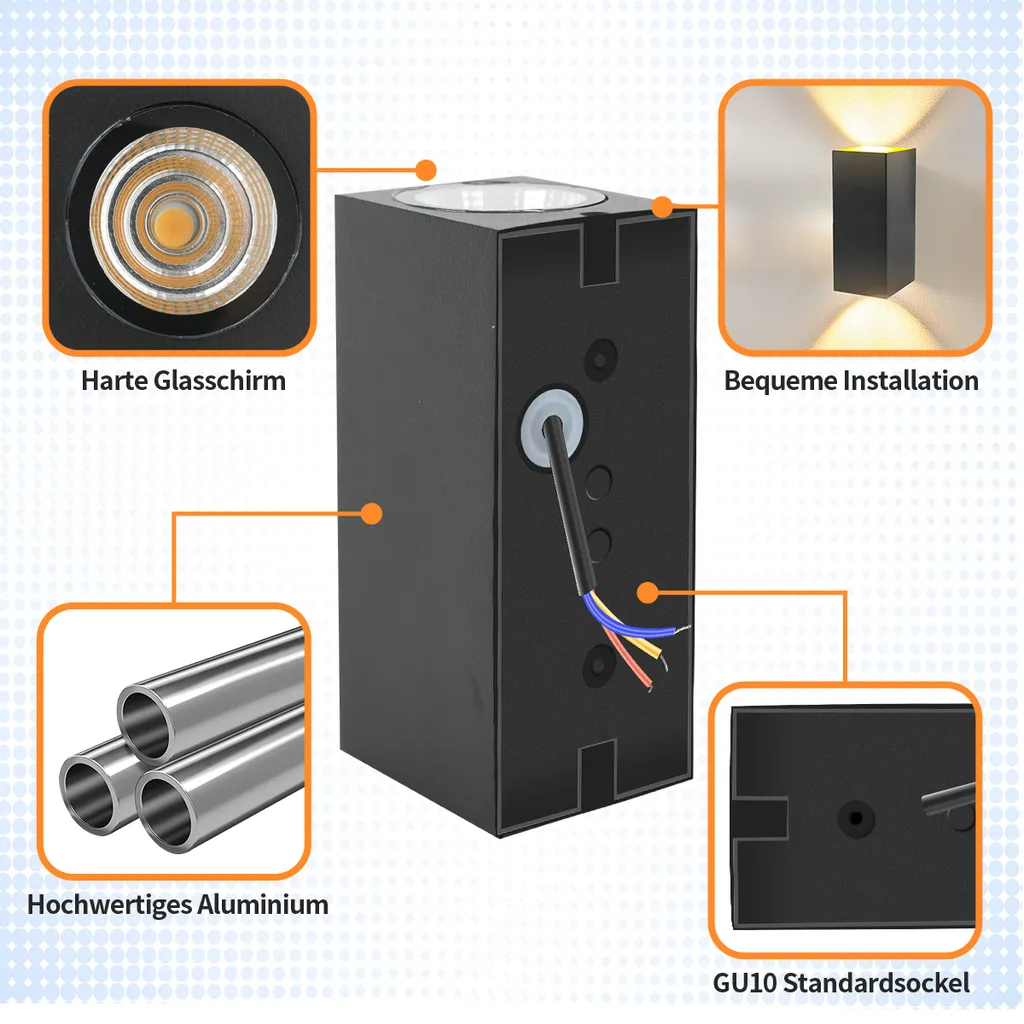 Harte Glasschirm

Bequeme Installation

Hochwertiges Aluminium

GU10 Standardsockel