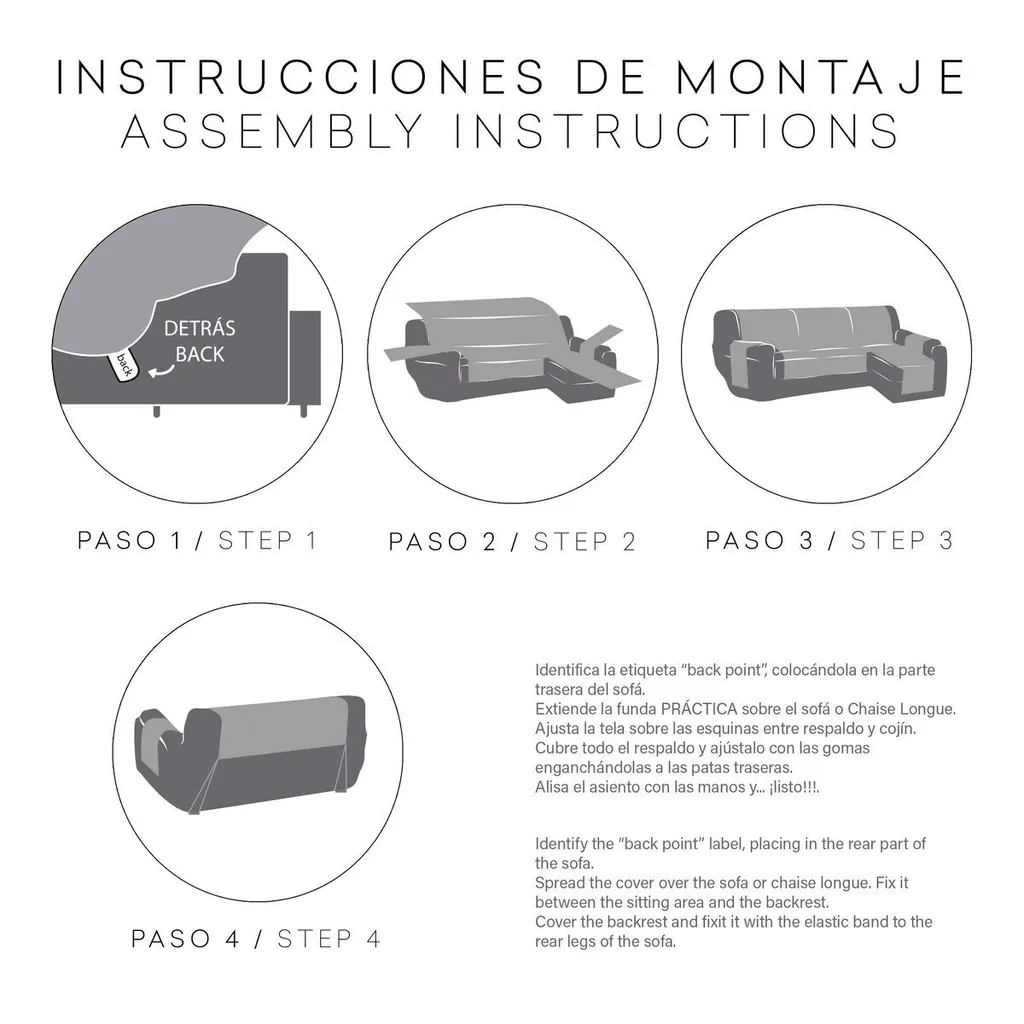 INSTRUCCIONES DE MONTAJE
ASSEMBLY INSTRUCTIONS

DETRÁS
BACK
back

PASO 1 / STEP 1

PASO 2 / STEP 2

PASO 3 / STEP 3

PASO 4 / STEP 4

Identifica la etiqueta "back point", colocándola en la parte trasera del sofá.
Extiende la funda PRÁCTICA sobre el sofá o Chaise Longue.
Ajusta la tela sobre las esquinas entre respaldo y cojín.
Cubre todo el respaldo y ajústalo con las gomas enganchándolas a las patas traseras.
Alisa el asiento con las manos y... ¡listo!!!.

Identify the "back point" label, placing in the rear part of the sofa.
Spread the cover over the sofa or chaise longue. Fix it between the sitting area and the backrest.
Cover the backrest and fixit it with the elastic band to the rear legs of the sofa.