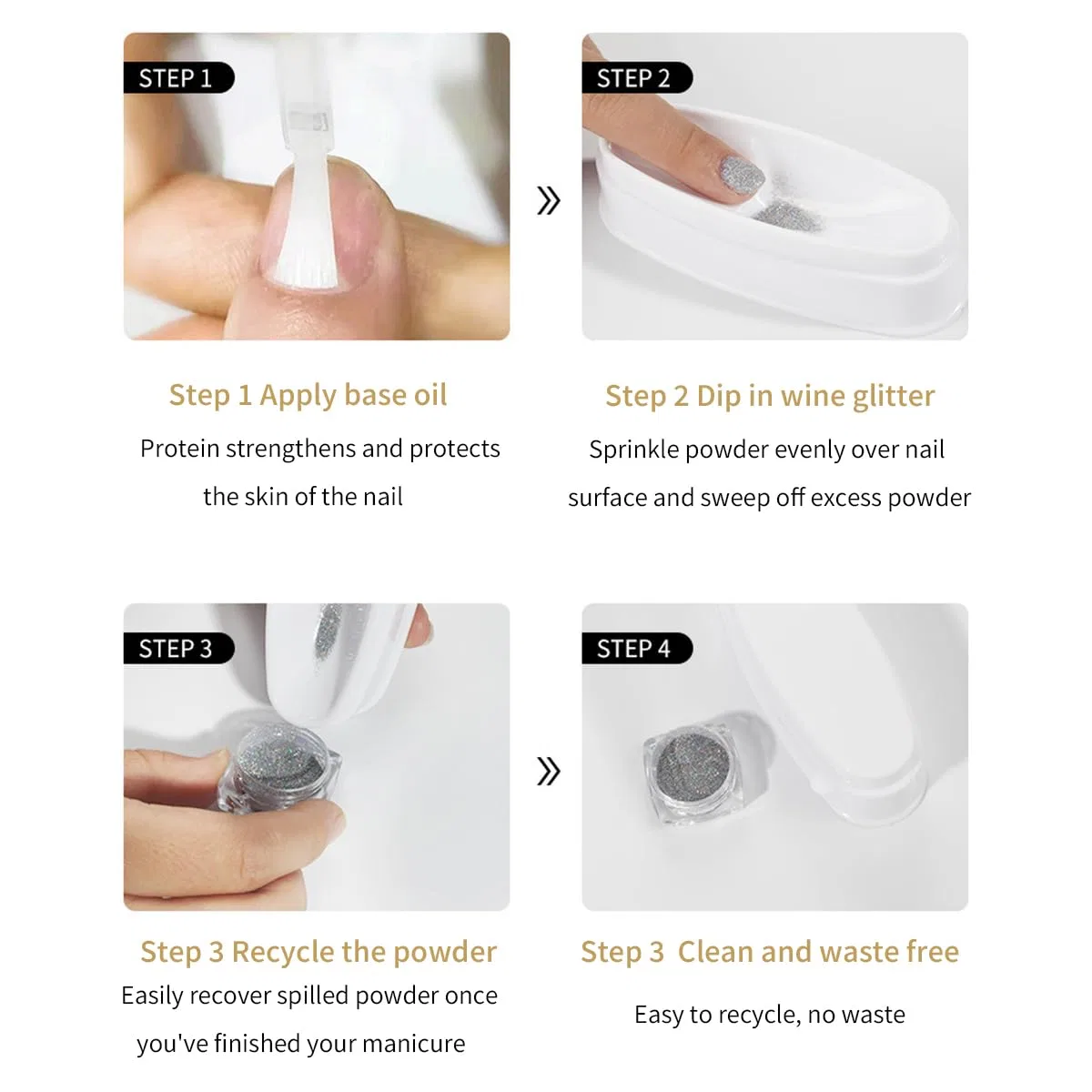 STEP 1

Step 1 Apply base oil

Protein strengthens and protects the skin of the nail

»

STEP 2

Step 2 Dip in wine glitter

Sprinkle powder evenly over nail surface and sweep off excess powder

STEP 3

Step 3 Recycle the powder

Easily recover spilled powder once you've finished your manicure

»

STEP 4

Step 3 Clean and waste free

Easy to recycle, no waste