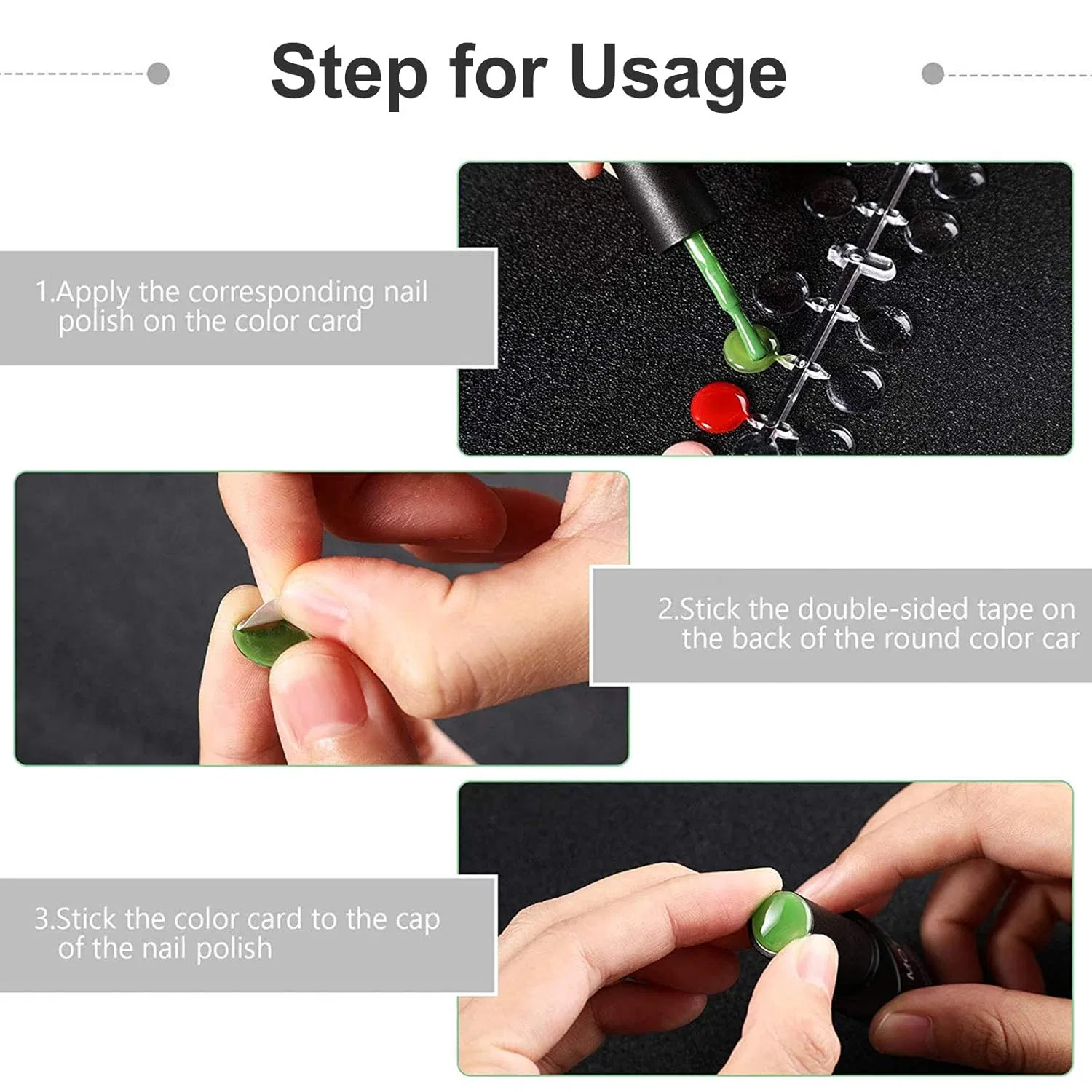 Step for Usage

1.Apply the corresponding nail polish on the color card

2.Stick the double-sided tape on the back of the round color car

3.Stick the color card to the cap of the nail polish