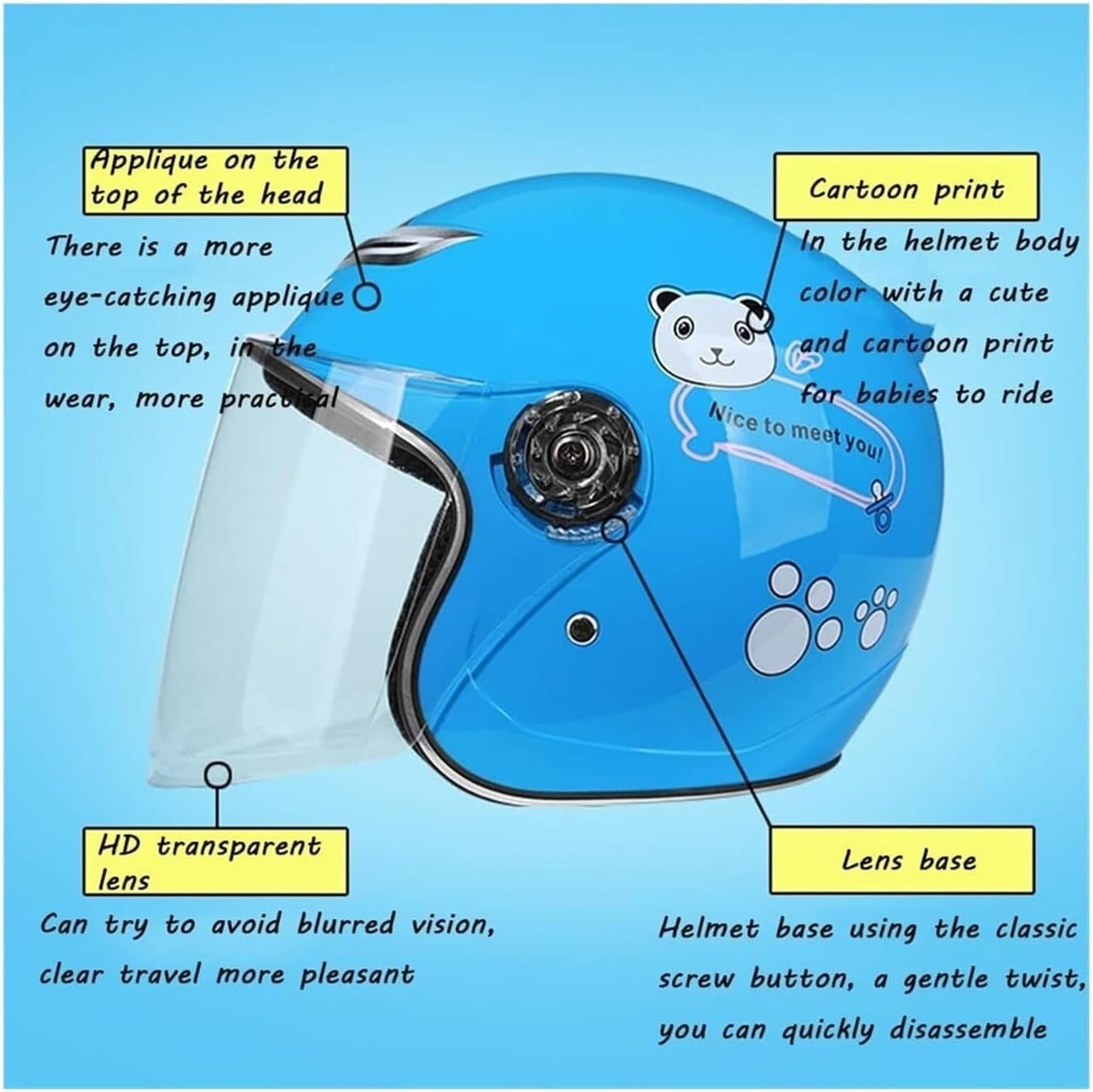 Applique on the top of the head

There is a more eye-catching applique on the top, in the wear, more practical

Cartoon print

In the helmet body color with a cute and cartoon print for babies to ride

Nice to meet you!

HD transparent lens

Can try to avoid blurred vision, clear travel more pleasant

Lens base

Helmet base using the classic screw button, a gentle twist, you can quickly disassemble