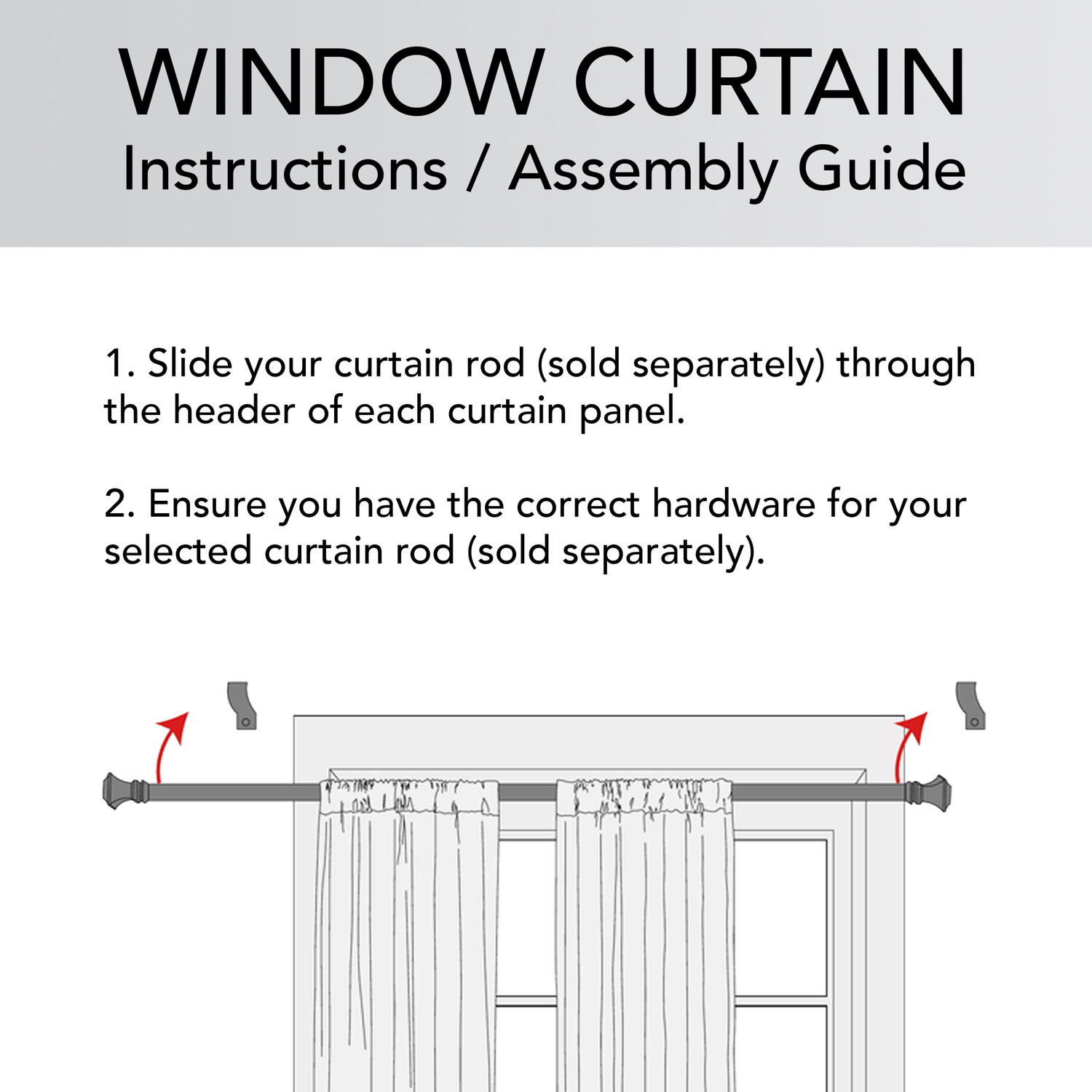 WINDOW CURTAIN
Instructions / Assembly Guide

1. Slide your curtain rod (sold separately) through the header of each curtain panel.

2. Ensure you have the correct hardware for your selected curtain rod (sold separately).