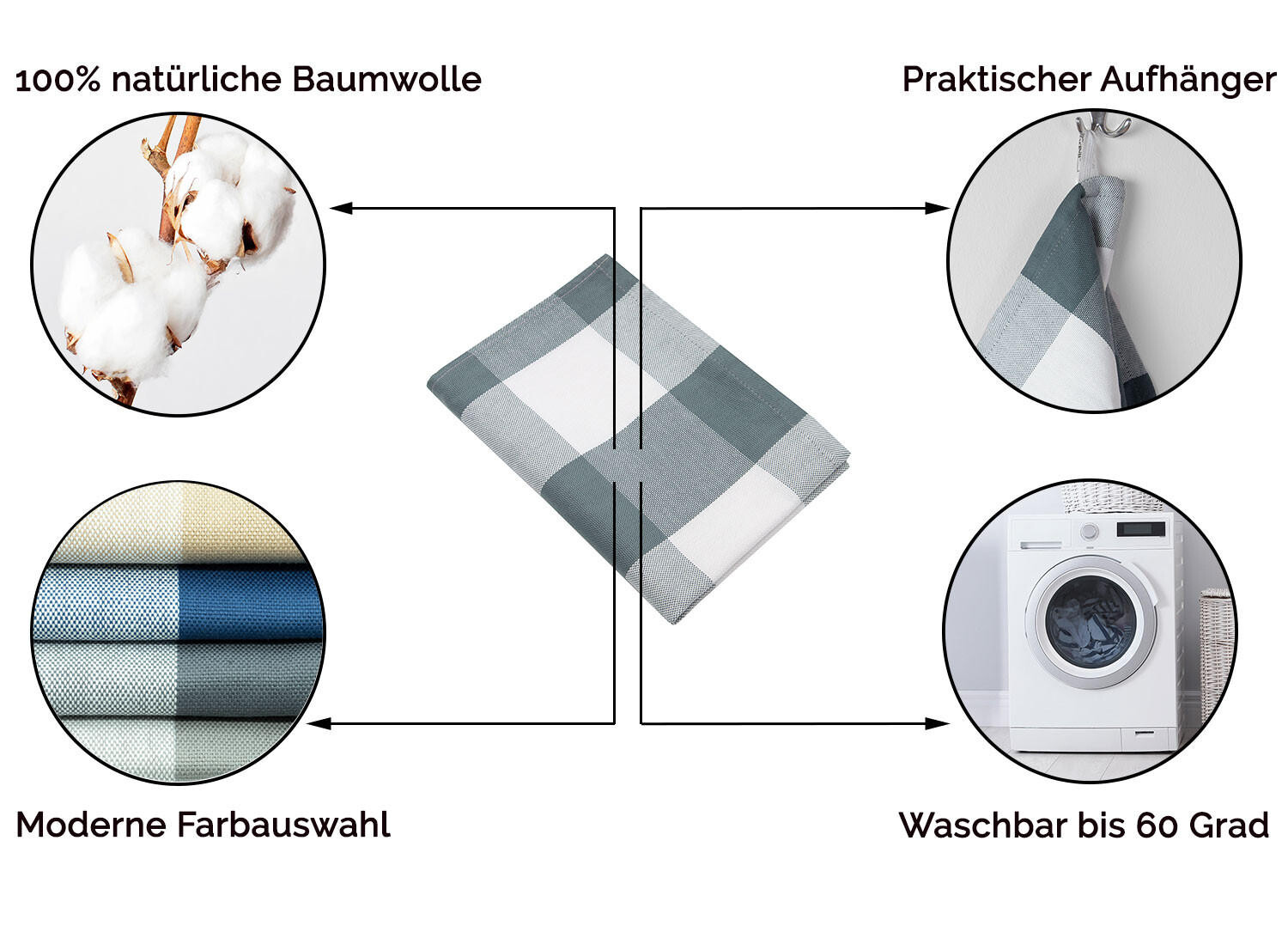 100% natürliche Baumwolle

Praktischer Aufhänger

Moderne Farbauswahl

Waschbar bis 60 Grad