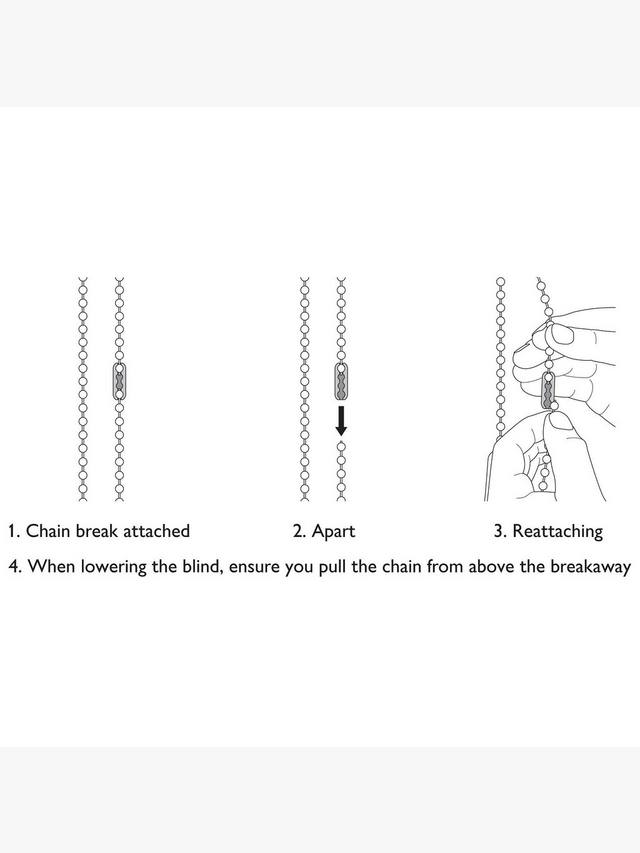 1. Chain break attached

2. Apart

3. Reattaching

4. When lowering the blind, ensure you pull the chain from above the breakaway