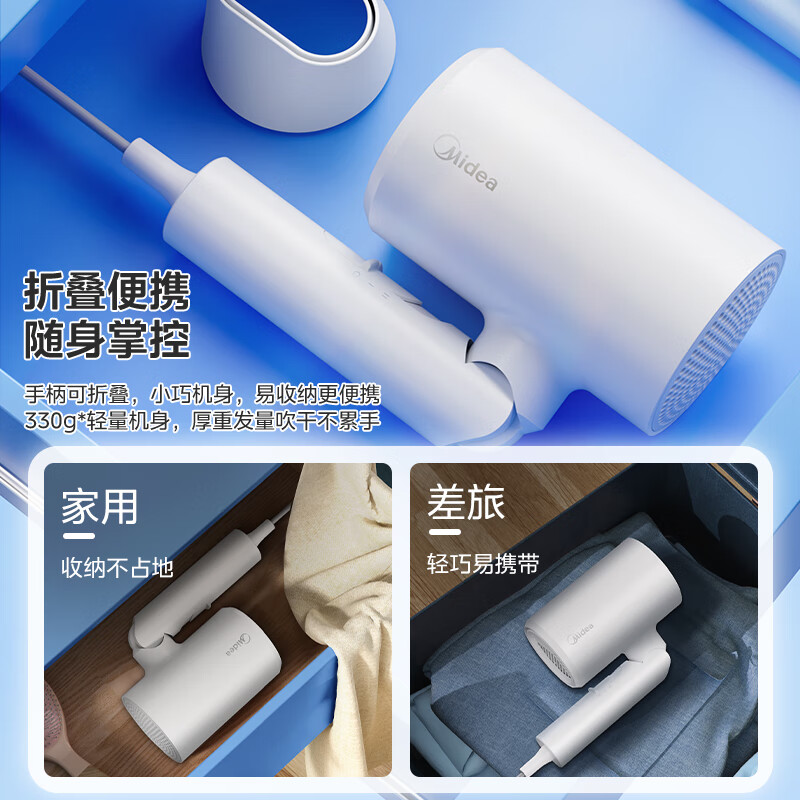 Midea

折叠便携
随身掌控

手柄可折叠，小巧机身，易收纳更便携
330g*轻量机身，厚重发量吹干不累手

家用
收纳不占地

Midea

差旅
轻巧易携带

Midea