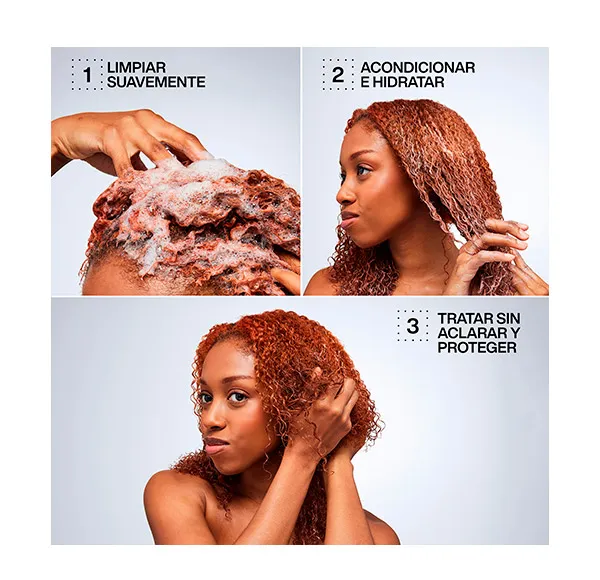 1 LIMPIAR SUAVEMENTE

2 ACONDICIONAR E HIDRATAR

3 TRATAR SIN ACLARAR Y PROTEGER