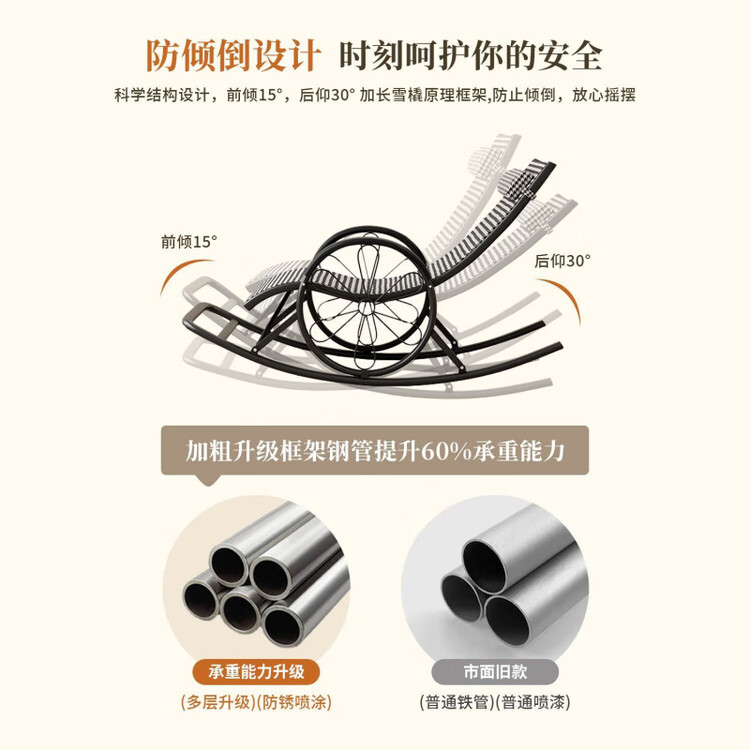 防倾倒设计 时刻呵护你的安全

科学结构设计，前倾15°，后仰30° 加长雪橇原理框架,防止倾倒，放心摇摆

前倾15°

后仰30°

加粗升级框架钢管提升60%承重能力

承重能力升级

(多层升级)(防锈喷涂)

市面旧款

(普通铁管)(普通喷漆)