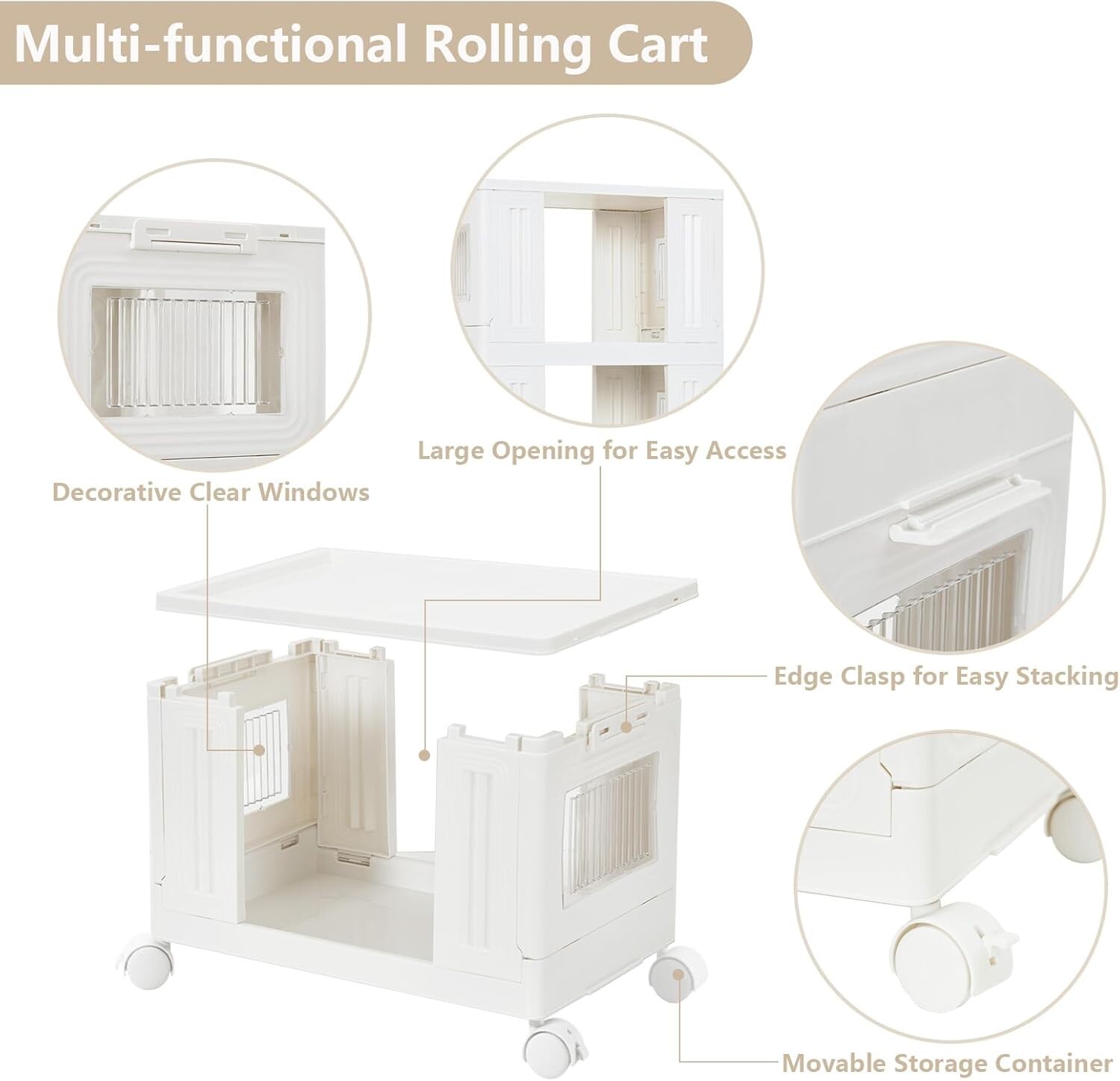 Multi-functional Rolling Cart

Large Opening for Easy Access

Decorative Clear Windows

Edge Clasp for Easy Stacking

Movable Storage Container