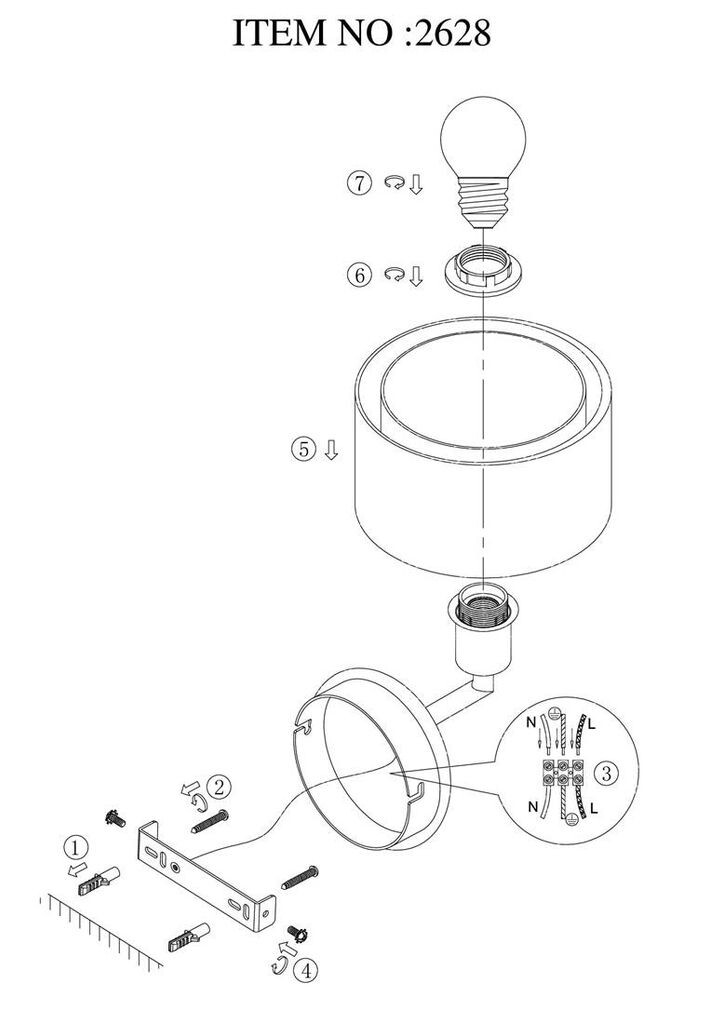 ITEM NO :2628

⑦

⑥

⑤

N L

③

N L

②

①

④