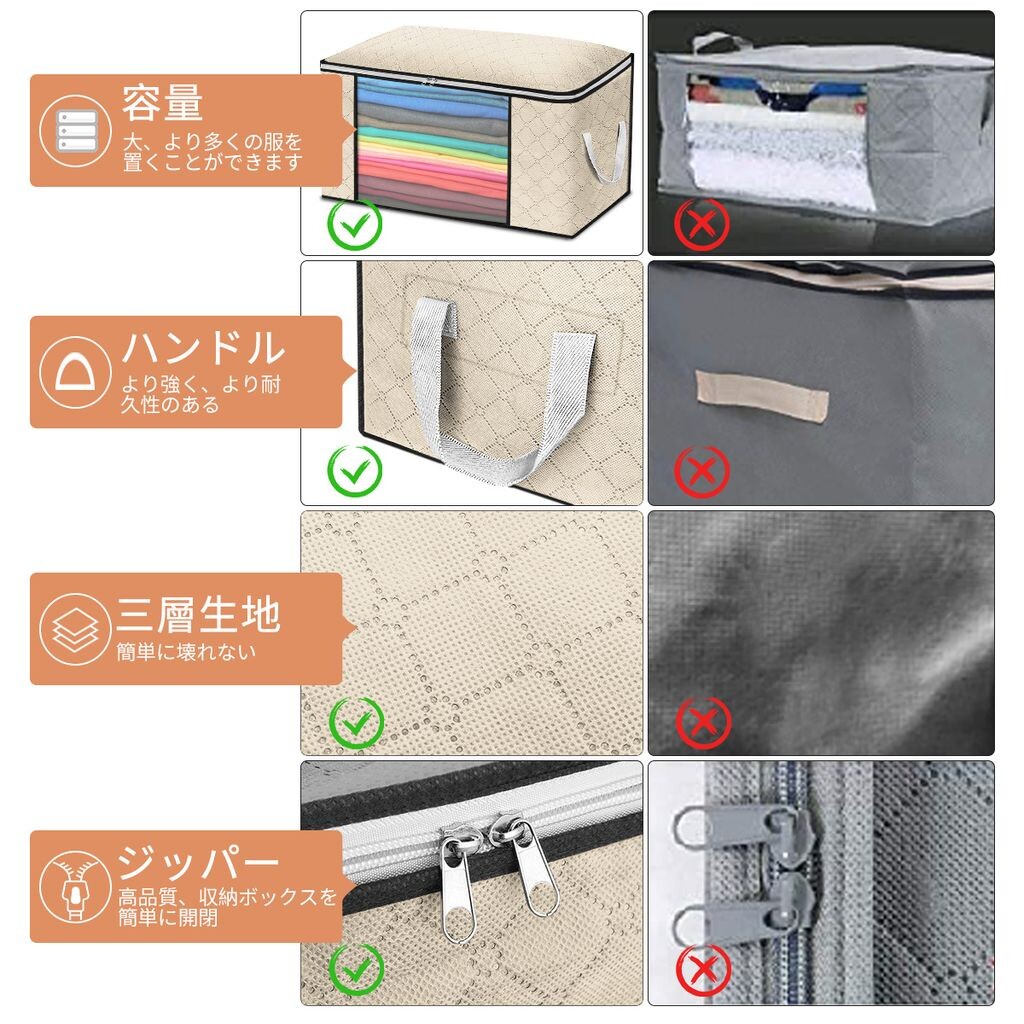 容量
大、より多くの服を置くことができます

ハンドル
より強く、より耐久性のある

三層生地
簡単に壊れない

ジッパー
高品質、収納ボックスを簡単に開閉