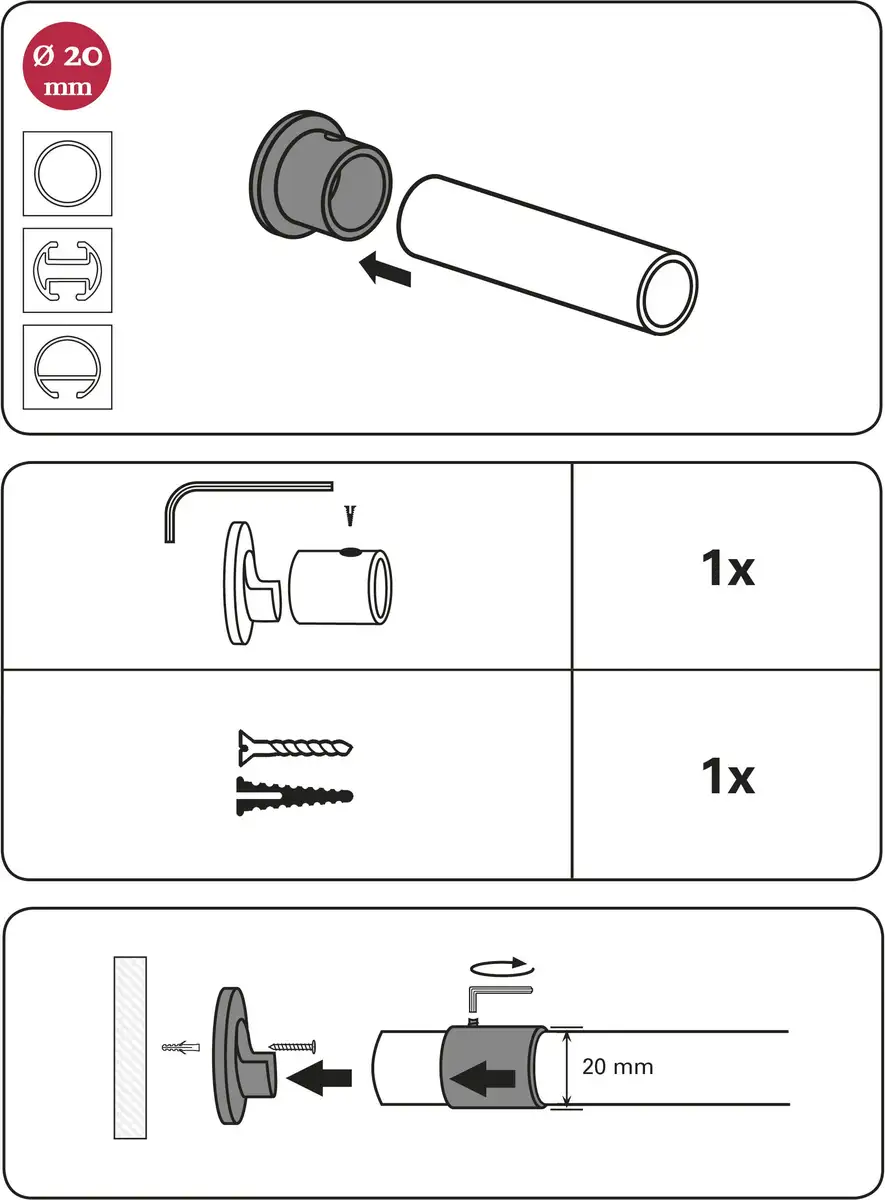 Ø 20 mm

1x

1x

20 mm