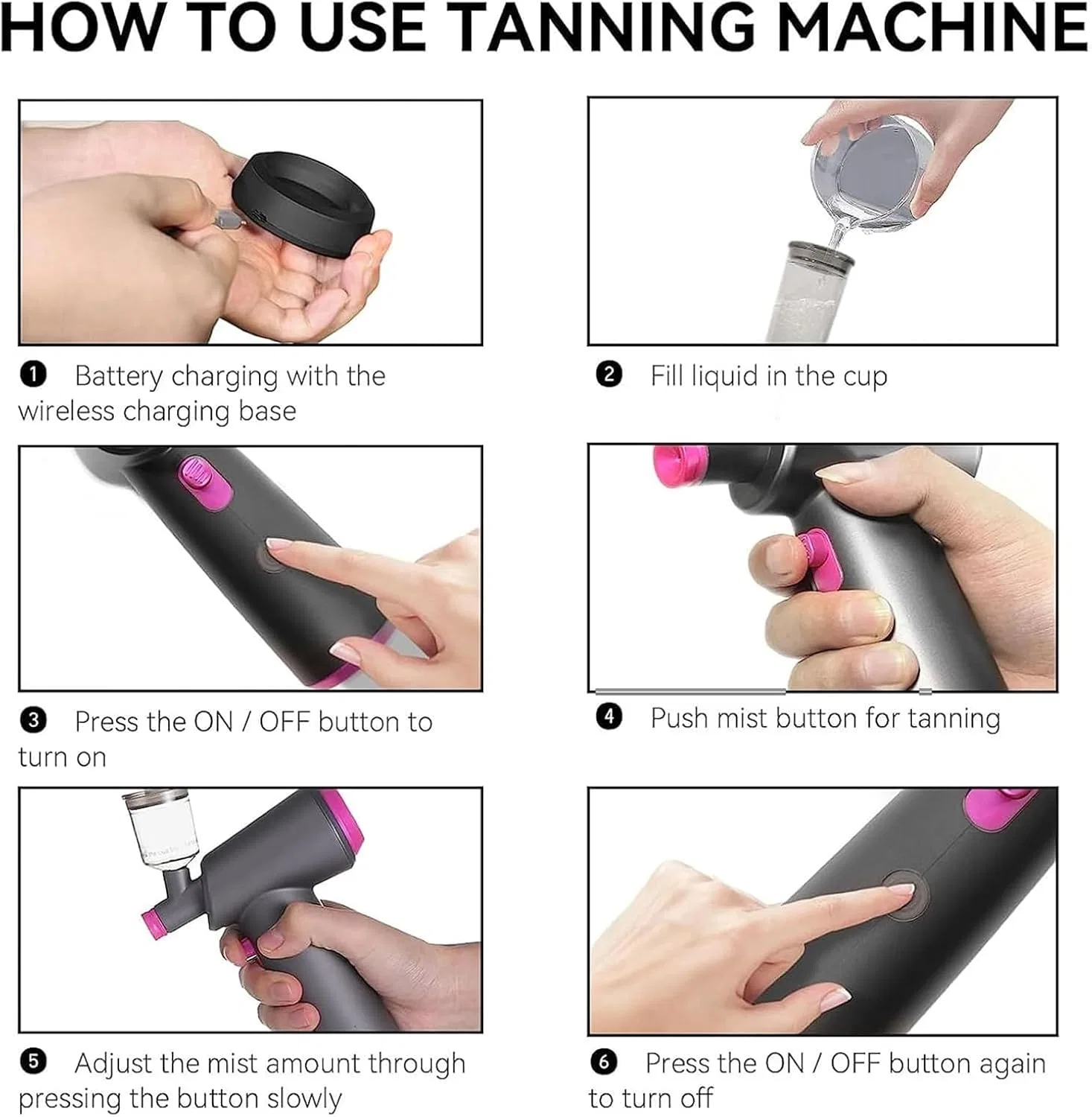 HOW TO USE TANNING MACHINE

❶ Battery charging with the wireless charging base

❷ Fill liquid in the cup

❸ Press the ON / OFF button to turn on

❹ Push mist button for tanning

❺ Adjust the mist amount through pressing the button slowly

❻ Press the ON / OFF button again to turn off