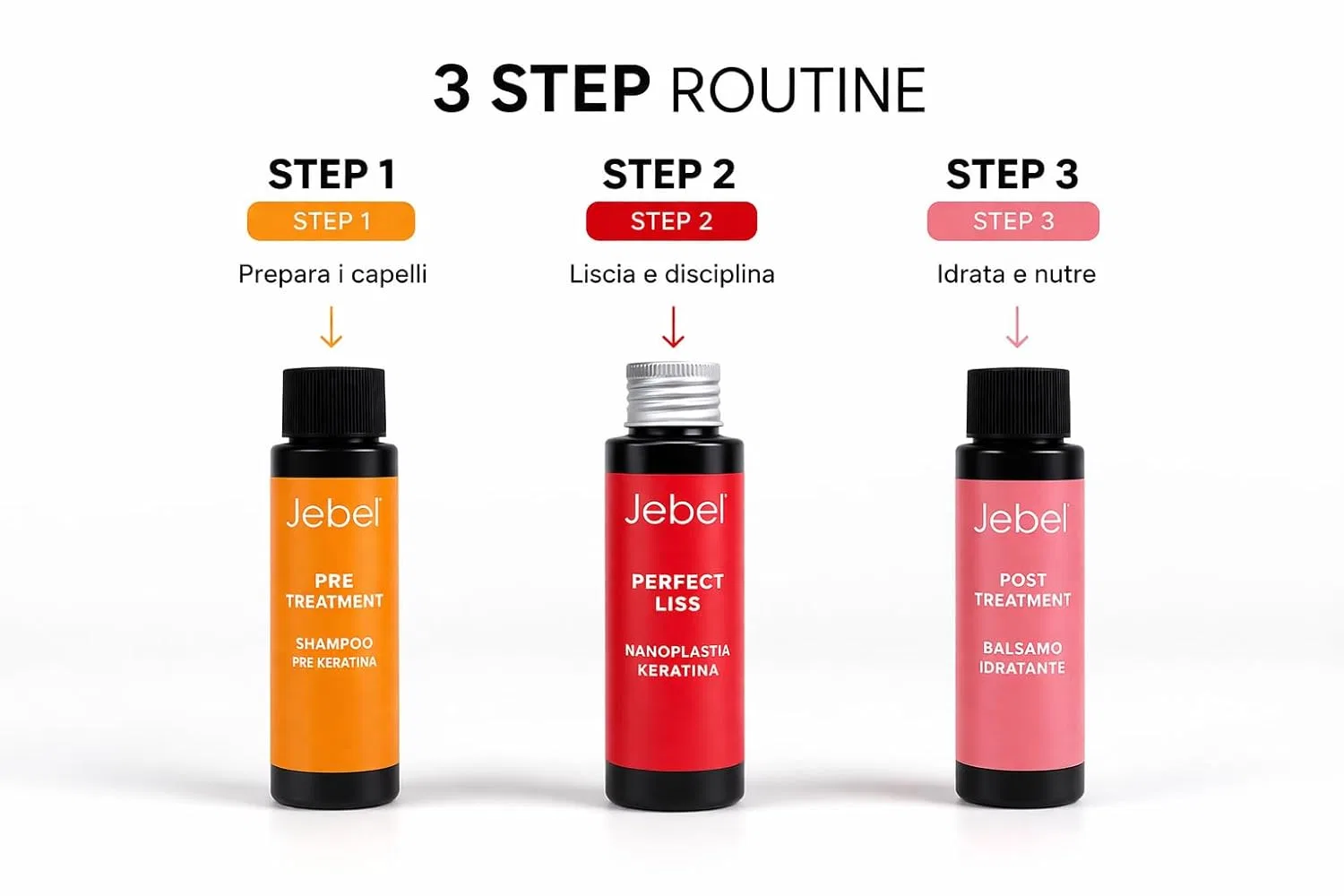 3 STEP ROUTINE

STEP 1
STEP 1
Prepara i capelli
↓
Jebel
PRE TREATMENT
SHAMPOO
PRE KERATINA

STEP 2
STEP 2
Liscia e disciplina
↓
Jebel
PERFECT LISS
NANOPLASTIA KERATINA

STEP 3
STEP 3
Idrata e nutre
↓
Jebel
POST TREATMENT
BALSAMO IDRATANTE