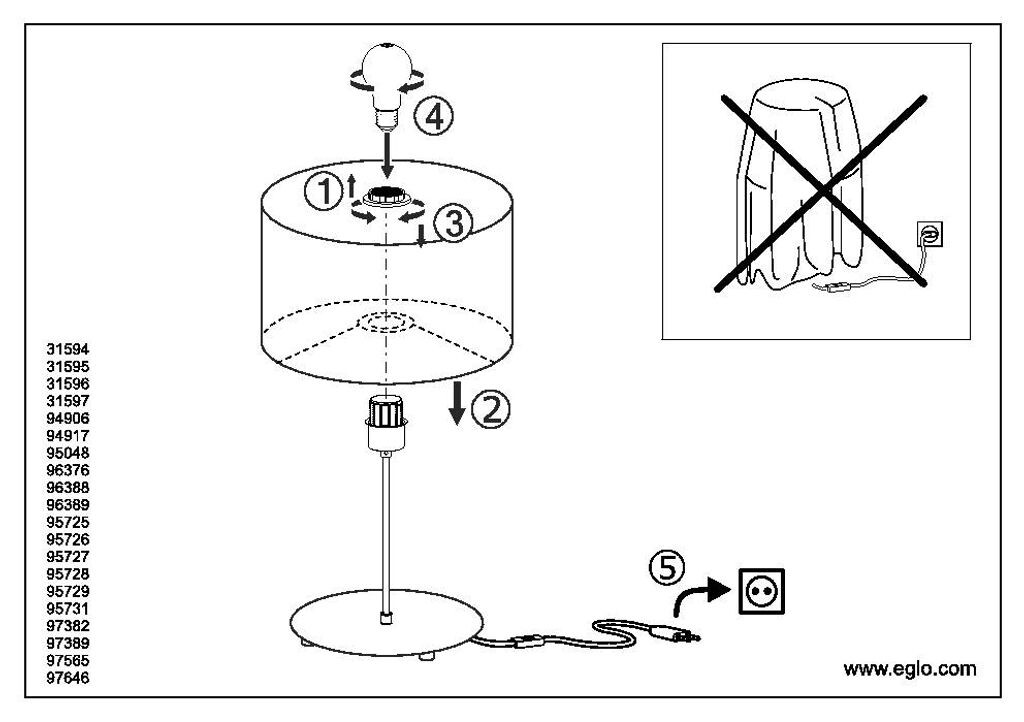 ④

①

③

②

⑤

31594
31595
31596
31597
94906
94917
95048
96376
96388
96389
95725
95726
95727
95728
95729
95731
97382
97389
97565
97646

www.eglo.com