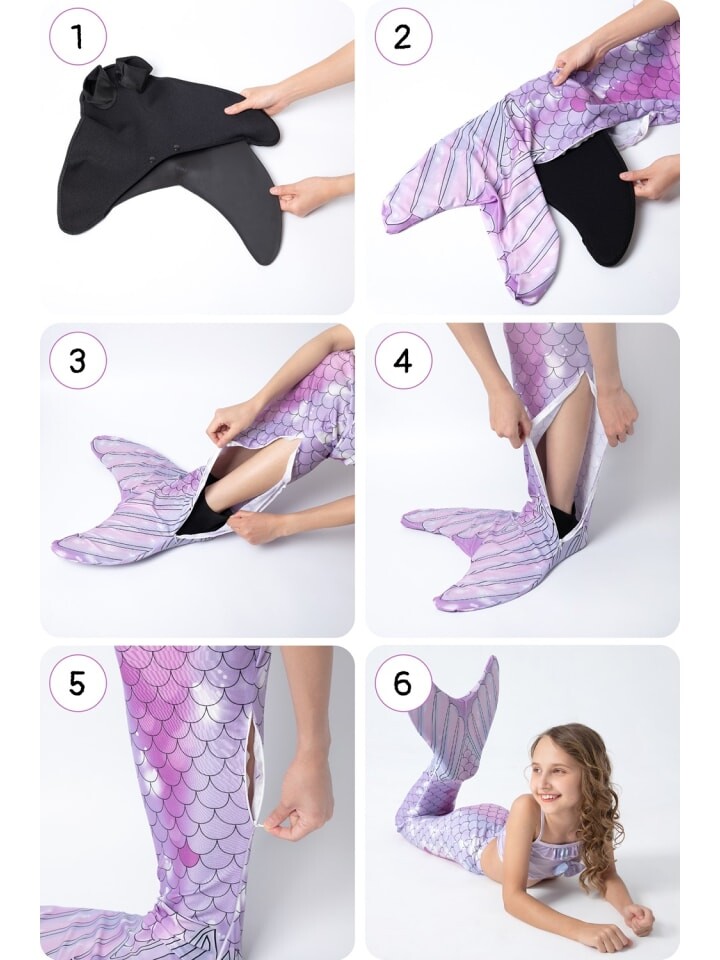 1

2

3

4

5

6