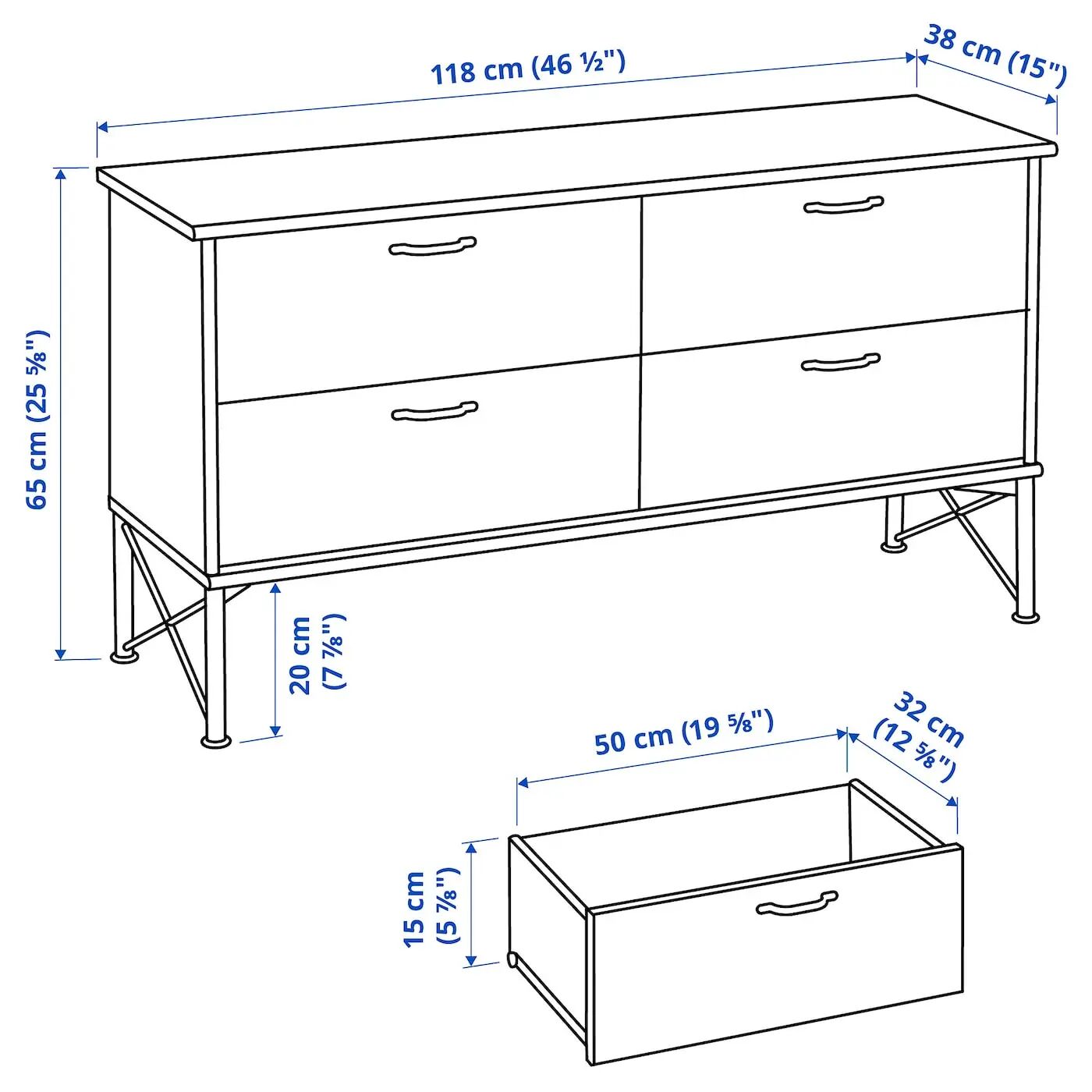 118 cm (46 ½")
38 cm (15")
65 cm (25 ⅝")
20 cm (7 ⅞")
50 cm (19 ⅝")
32 cm (12 ⅝")
15 cm (5 ⅞")