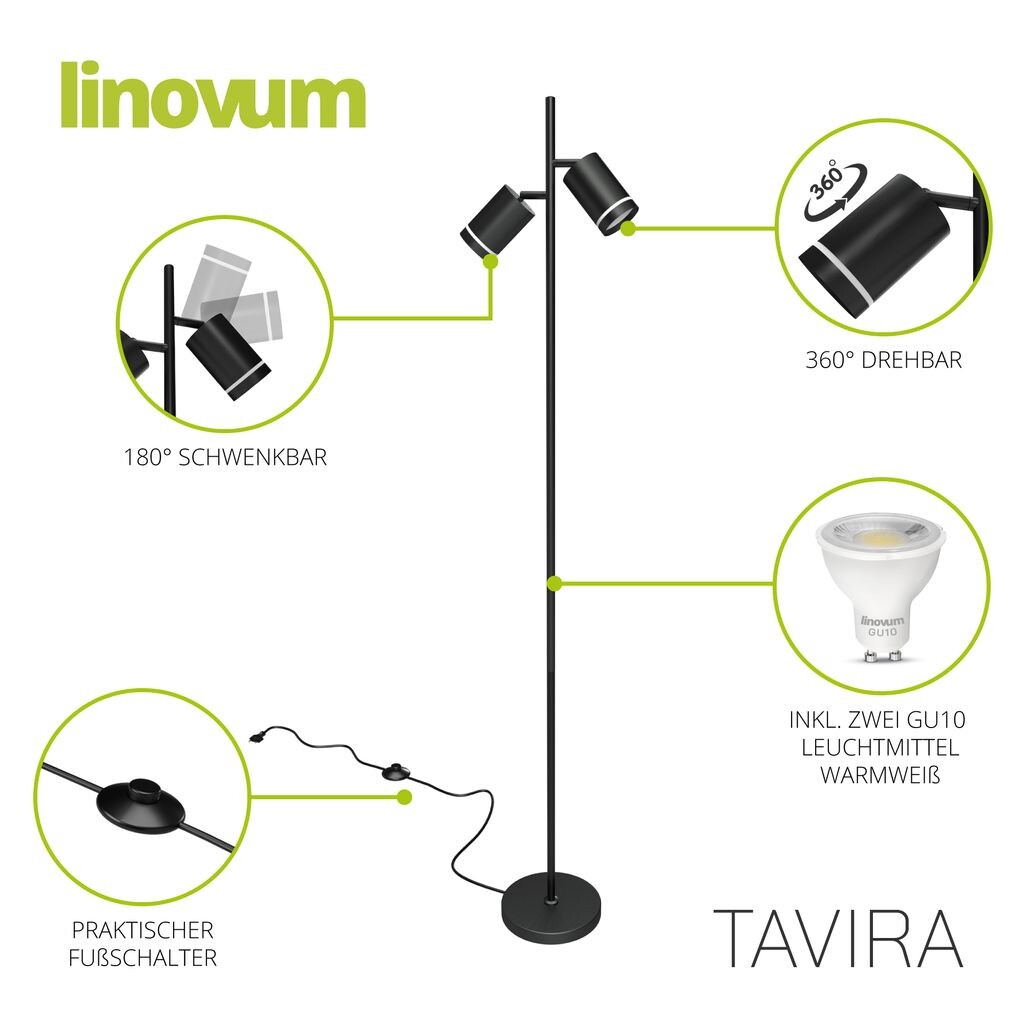 linovum

360°

360° DREHBAR

180° SCHWENKBAR

linovum
GU10

INKL. ZWEI GU10
LEUCHTMITTEL
WARMWEIß

PRAKTISCHER
FUßSCHALTER

TAVIRA