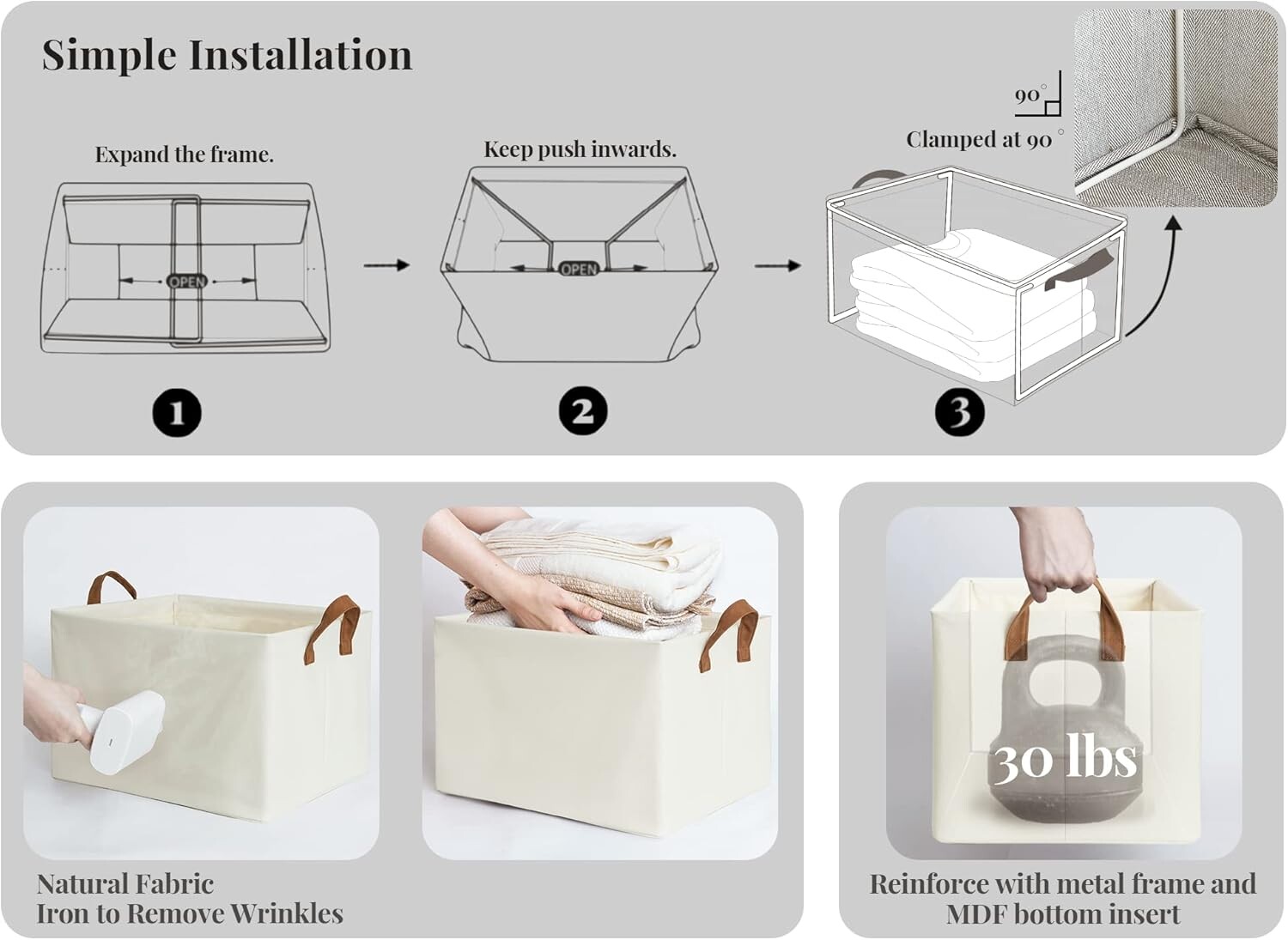 Simple Installation

Expand the frame.

OPEN

1

Keep push inwards.

OPEN

2

90°

Clamped at 90°

3

Natural Fabric
Iron to Remove Wrinkles

30 lbs

Reinforce with metal frame and MDF bottom insert