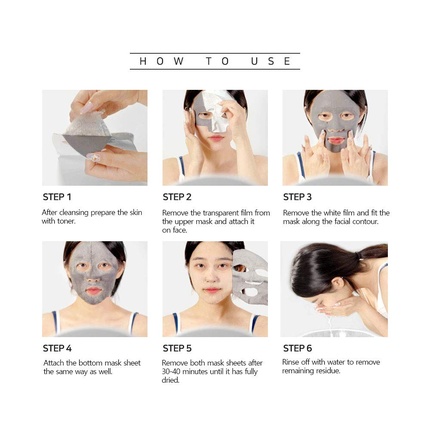 HOW TO USE

STEP 1

After cleansing prepare the skin with toner.

STEP 2

Remove the transparent film from the upper mask and attach it on face.

STEP 3

Remove the white film and fit the mask along the facial contour.

STEP 4

Attach the bottom mask sheet the same way as well.

STEP 5

Remove both mask sheets after 30-40 minutes until it has fully dried.

STEP 6

Rinse off with water to remove remaining residue.