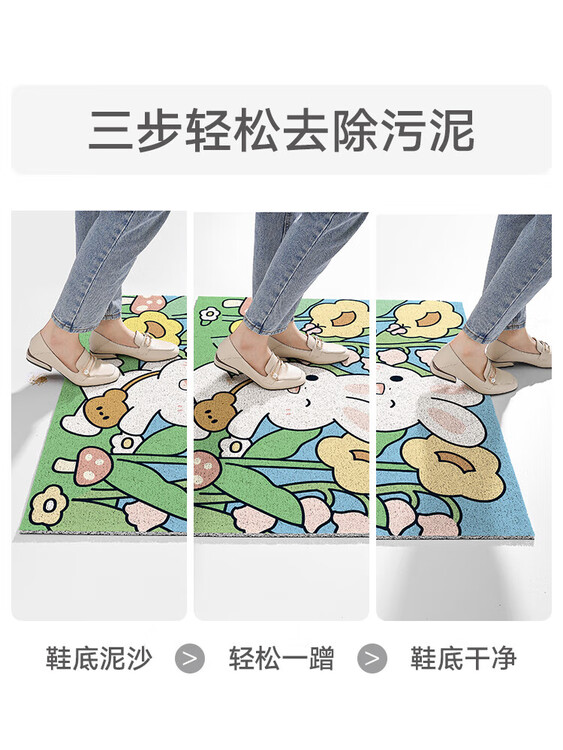 三步轻松去除污泥

鞋底泥沙 > 轻松一蹭 > 鞋底干净