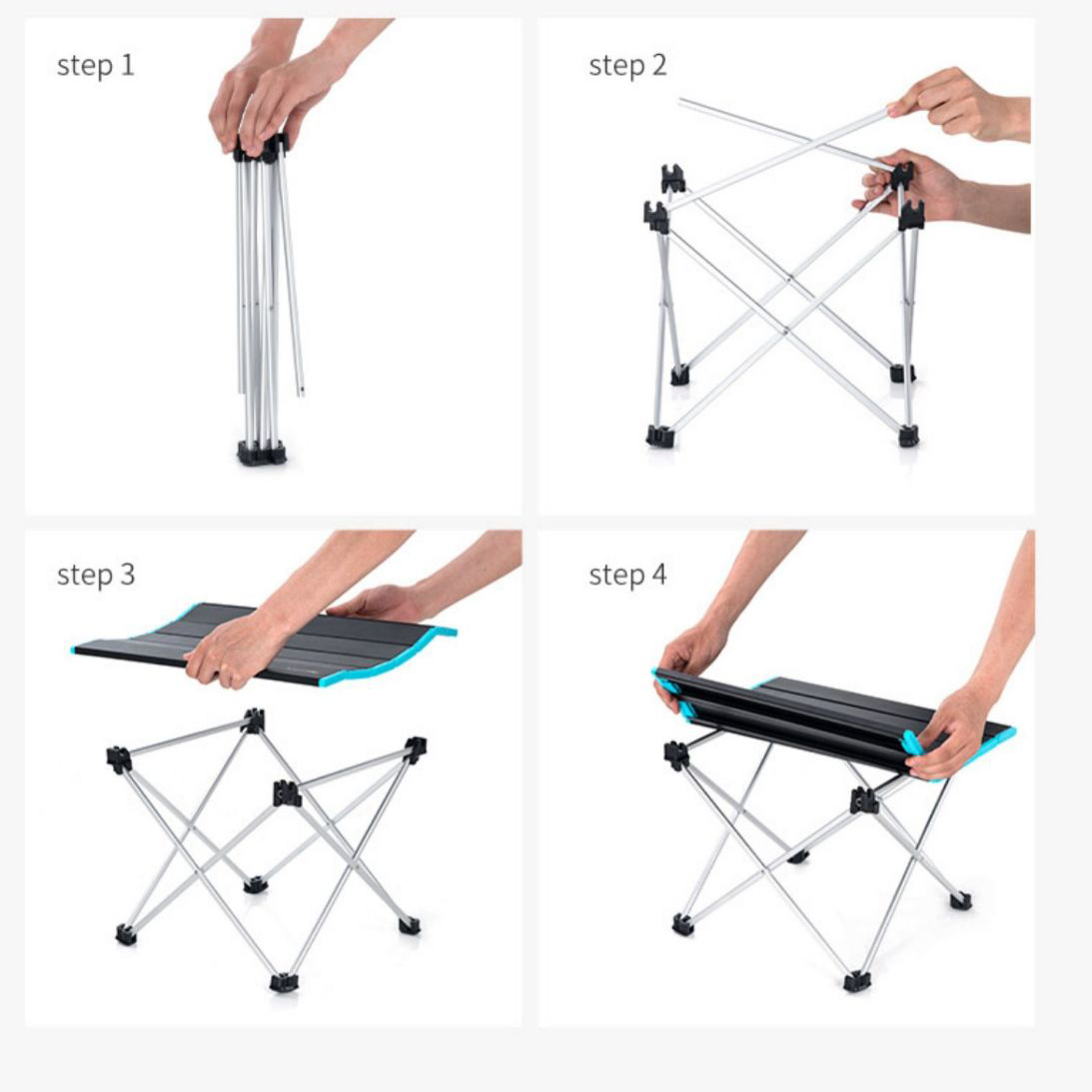 step 1

step 2

step 3

step 4