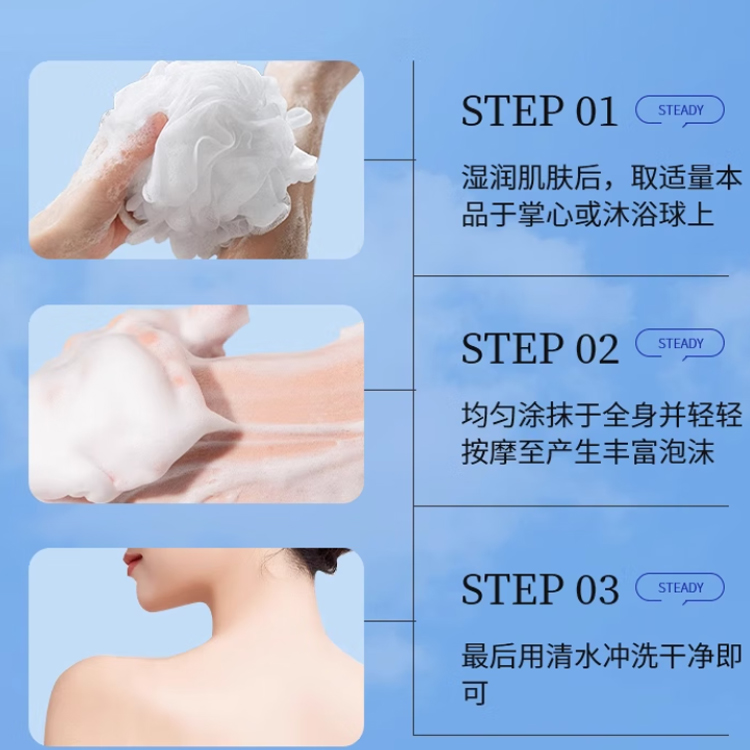 STEP 01 STEADY

湿润肌肤后，取适量本品于掌心或沐浴球上

STEP 02 STEADY

均匀涂抹于全身并轻轻按摩至产生丰富泡沫

STEP 03 STEADY

最后用清水冲洗干净即可