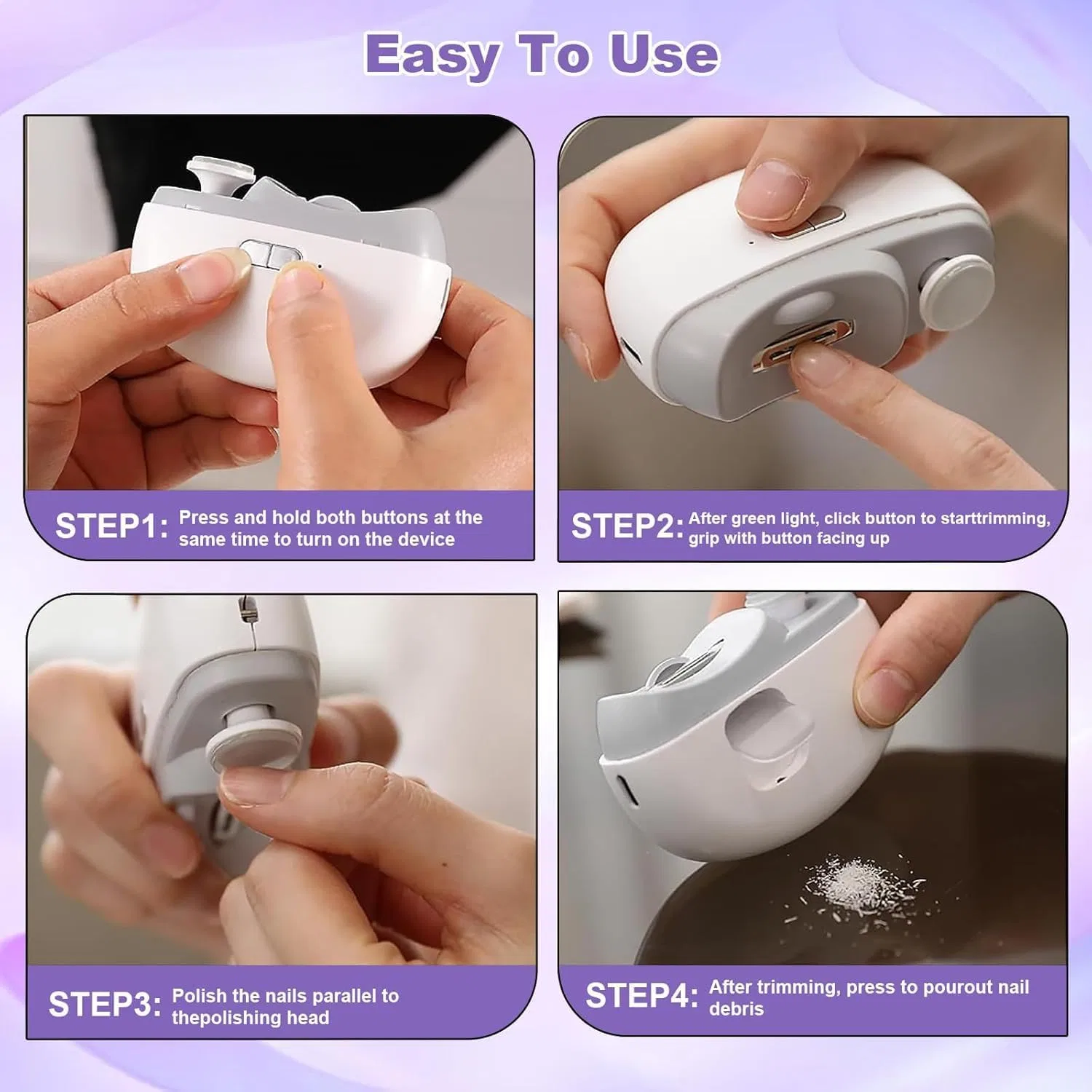 Easy To Use

STEP1: Press and hold both buttons at the same time to turn on the device

STEP2: After green light, click button to starttrimming, grip with button facing up

STEP3: Polish the nails parallel to thepolishing head

STEP4: After trimming, press to pourout nail debris