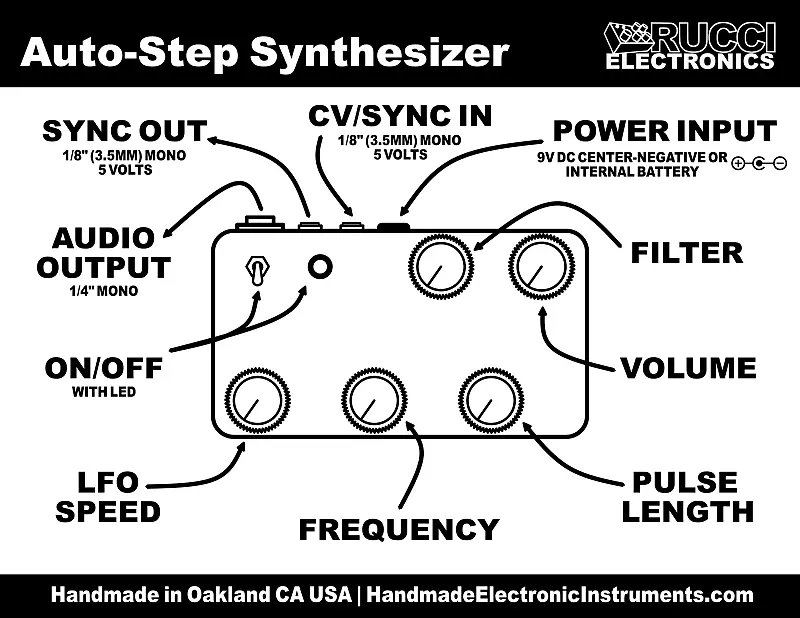 Auto-Step Synthesizer

RUCCI ELECTRONICS

SYNC OUT
1/8" (3.5MM) MONO
5 VOLTS

CV/SYNC IN
1/8" (3.5MM) MONO
5 VOLTS

POWER INPUT
9V DC CENTER-NEGATIVE OR INTERNAL BATTERY

AUDIO OUTPUT
1/4" MONO

FILTER

ON/OFF
WITH LED

VOLUME

LFO SPEED

FREQUENCY

PULSE LENGTH

Handmade in Oakland CA USA | HandmadeElectronicInstruments.com