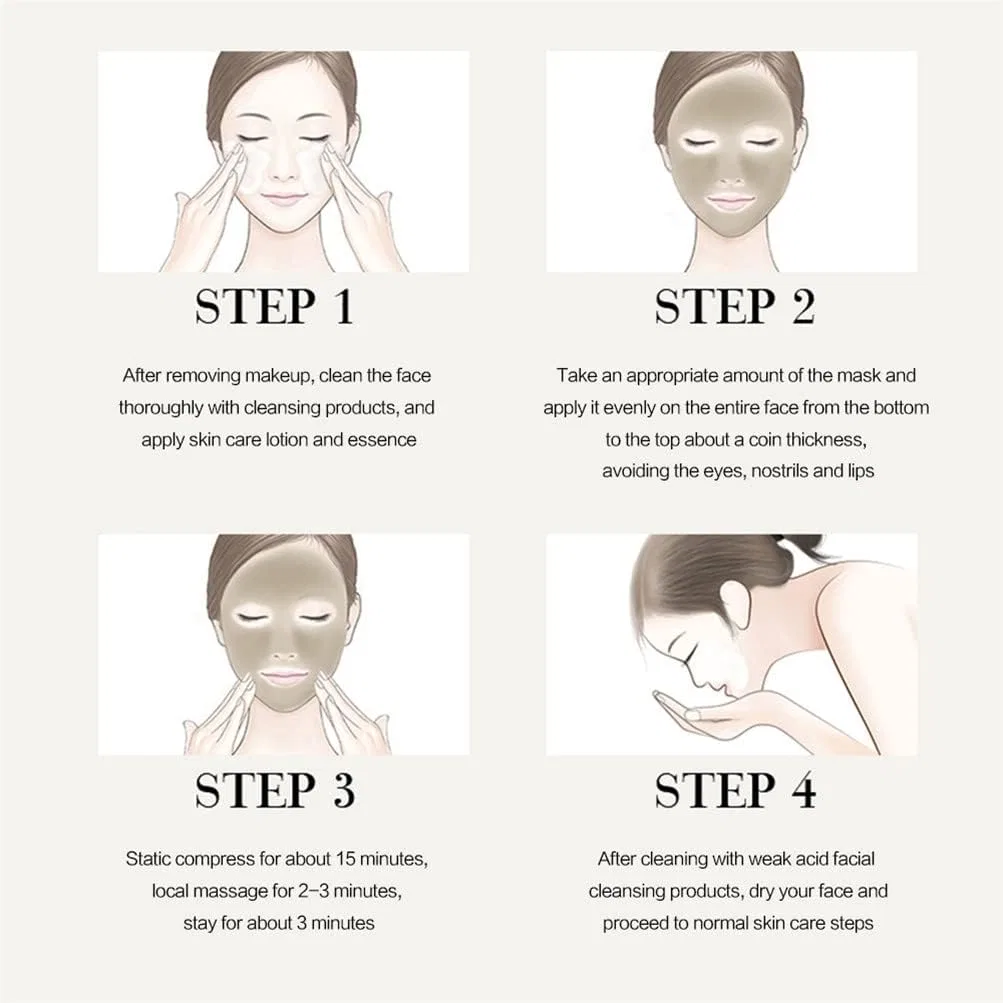 STEP 1

After removing makeup, clean the face thoroughly with cleansing products, and apply skin care lotion and essence

STEP 2

Take an appropriate amount of the mask and apply it evenly on the entire face from the bottom to the top about a coin thickness, avoiding the eyes, nostrils and lips

STEP 3

Static compress for about 15 minutes, local massage for 2–3 minutes, stay for about 3 minutes

STEP 4

After cleaning with weak acid facial cleansing products, dry your face and proceed to normal skin care steps