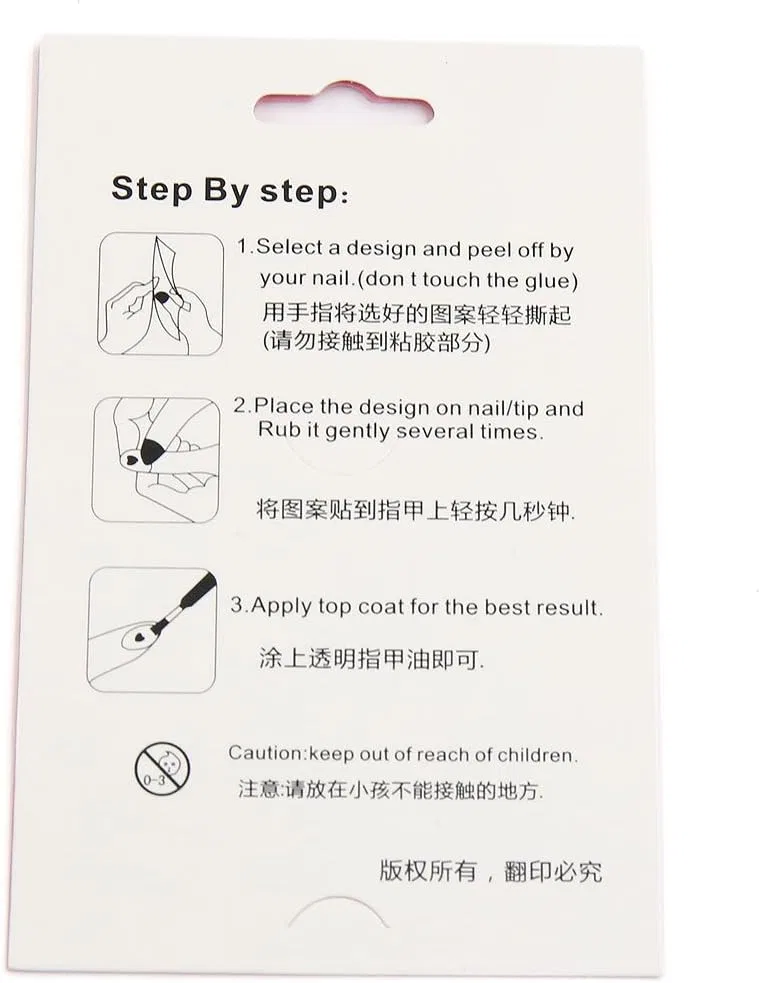 Step By step:

1.Select a design and peel off by your nail.(don t touch the glue)
用手指将选好的图案轻轻撕起
(请勿接触到粘胶部分)

2.Place the design on nail/tip and Rub it gently several times.

将图案贴到指甲上轻按几秒钟.

3.Apply top coat for the best result.

涂上透明指甲油即可.

0-3

Caution:keep out of reach of children.
注意:请放在小孩不能接触的地方.

版权所有，翻印必究