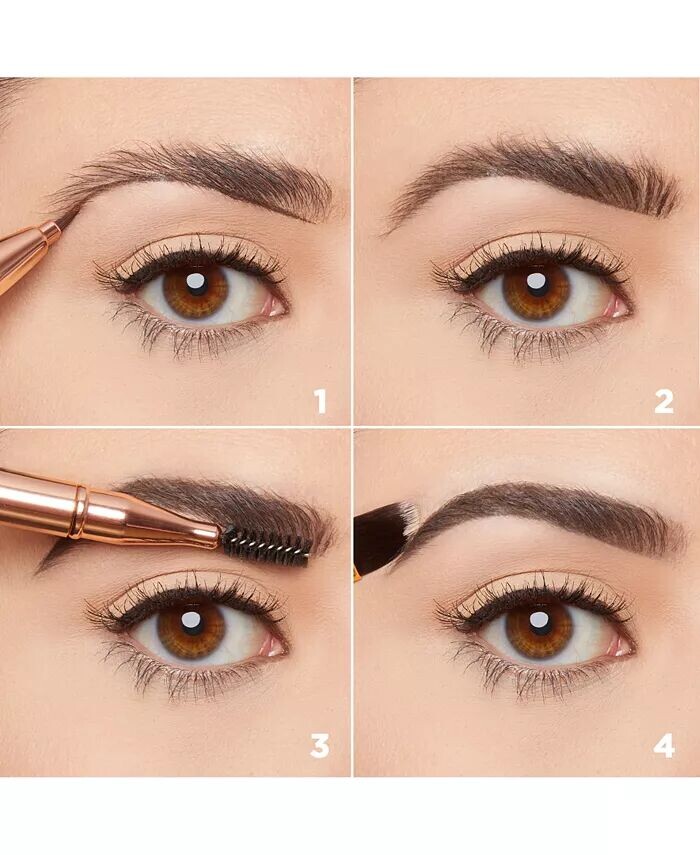 1

2

3

4