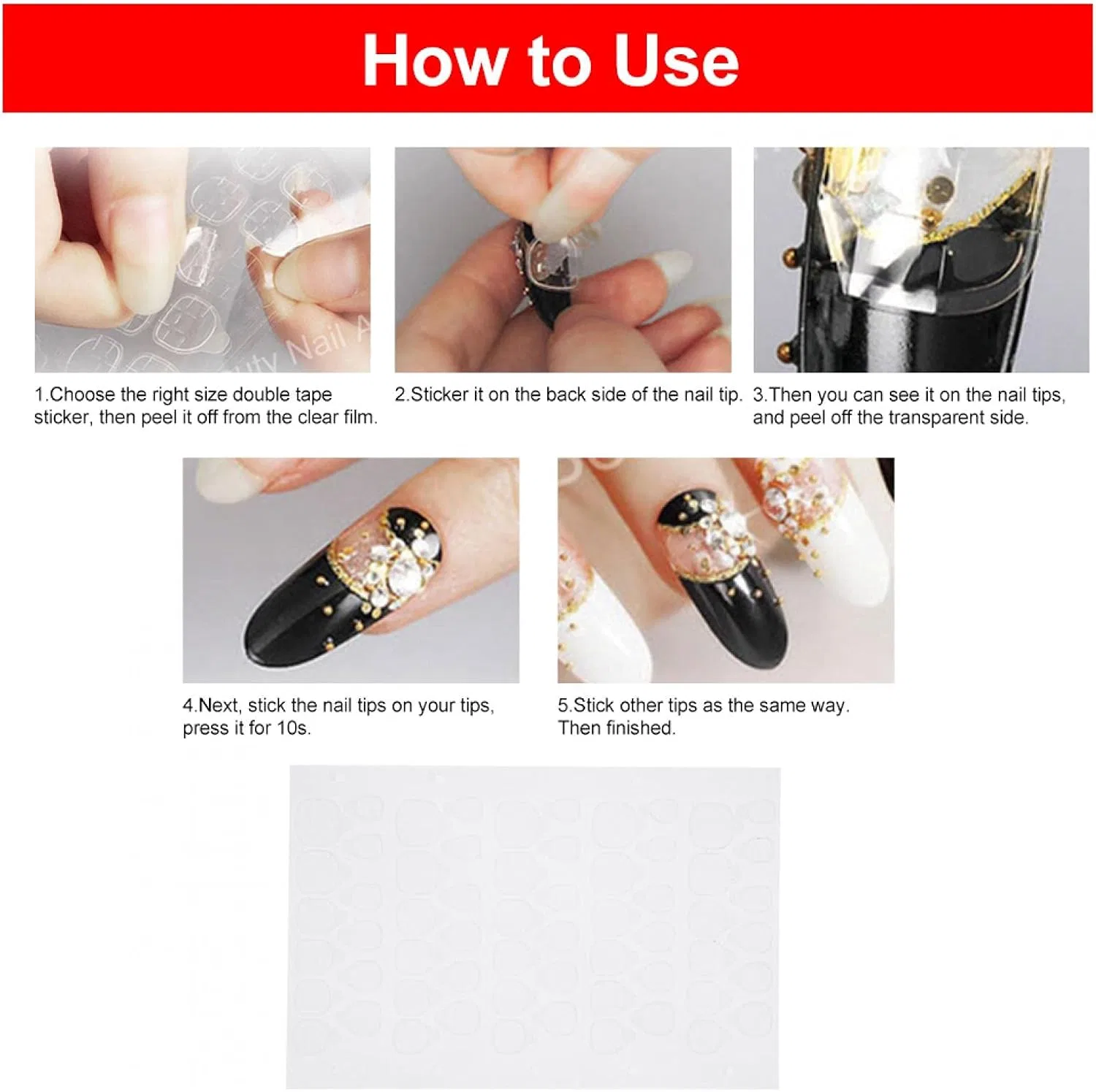 How to Use

1.Choose the right size double tape sticker, then peel it off from the clear film.

2.Sticker it on the back side of the nail tip.

3.Then you can see it on the nail tips, and peel off the transparent side.

4.Next, stick the nail tips on your tips, press it for 10s.

5.Stick other tips as the same way. Then finished.