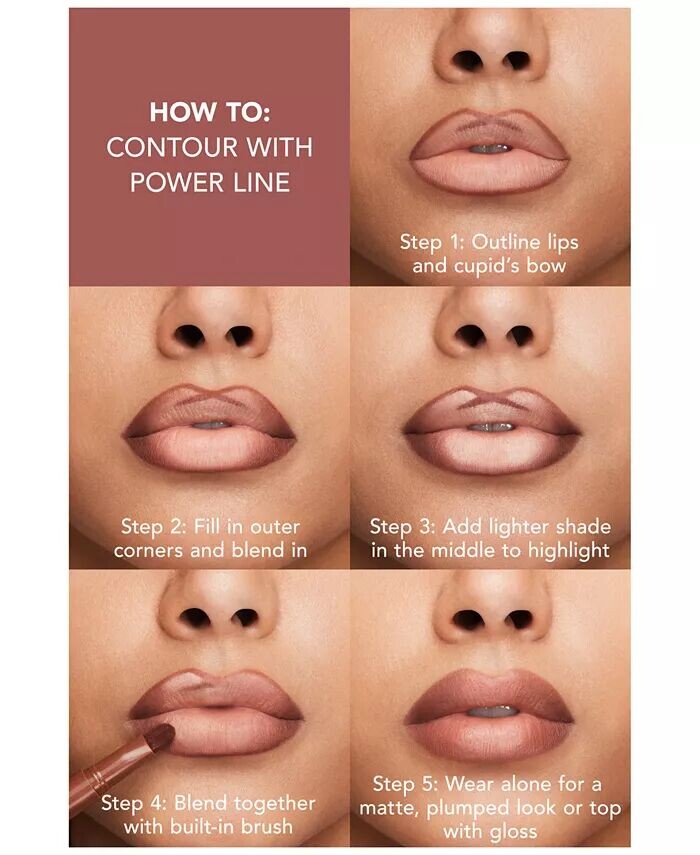 HOW TO:
CONTOUR WITH POWER LINE

Step 1: Outline lips and cupid's bow

Step 2: Fill in outer corners and blend in

Step 3: Add lighter shade in the middle to highlight

Step 4: Blend together with built-in brush

Step 5: Wear alone for a matte, plumped look or top with gloss