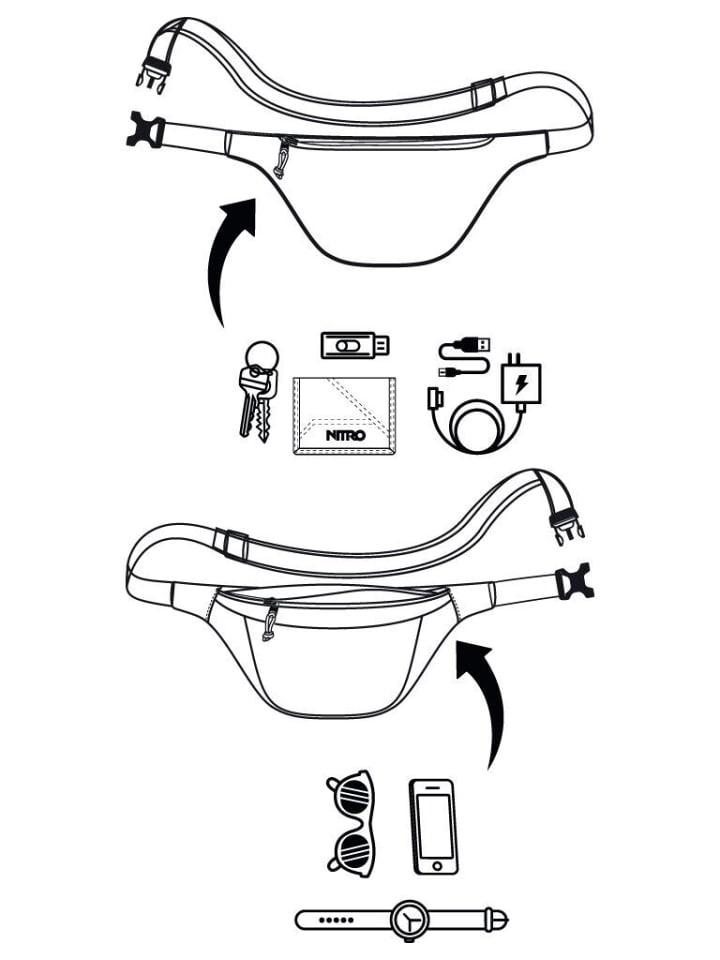 NITRO