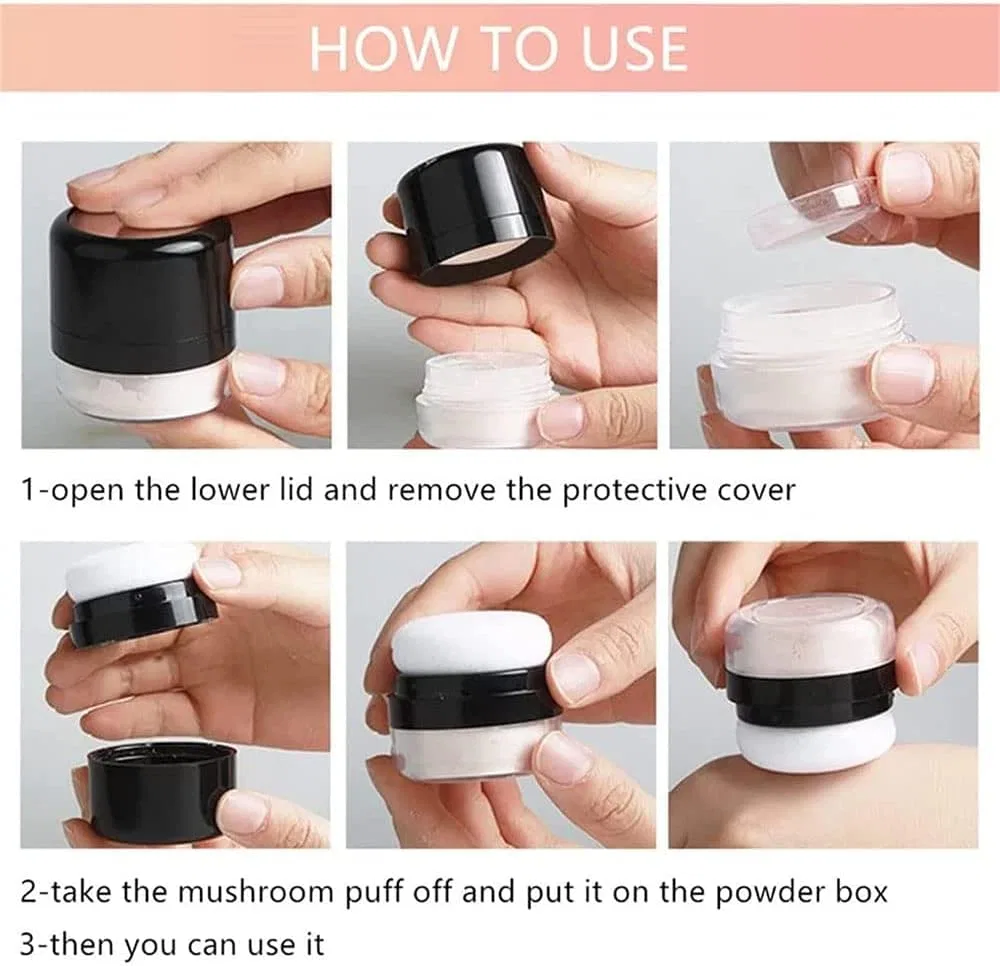 HOW TO USE

1-open the lower lid and remove the protective cover

2-take the mushroom puff off and put it on the powder box
3-then you can use it