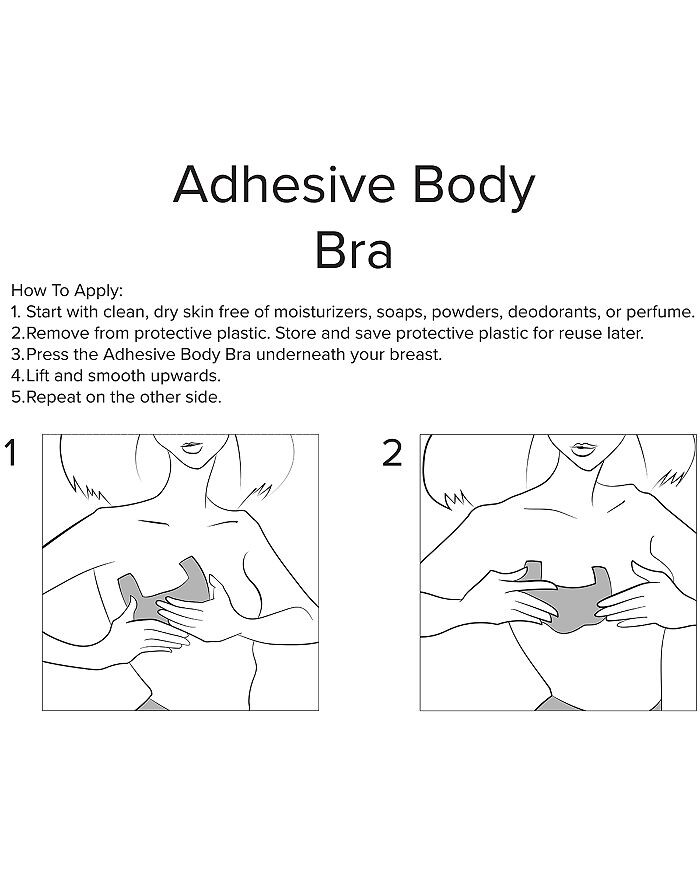 Adhesive Body Bra

How To Apply:
1. Start with clean, dry skin free of moisturizers, soaps, powders, deodorants, or perfume.
2.Remove from protective plastic. Store and save protective plastic for reuse later.
3.Press the Adhesive Body Bra underneath your breast.
4.Lift and smooth upwards.
5.Repeat on the other side.

1

2