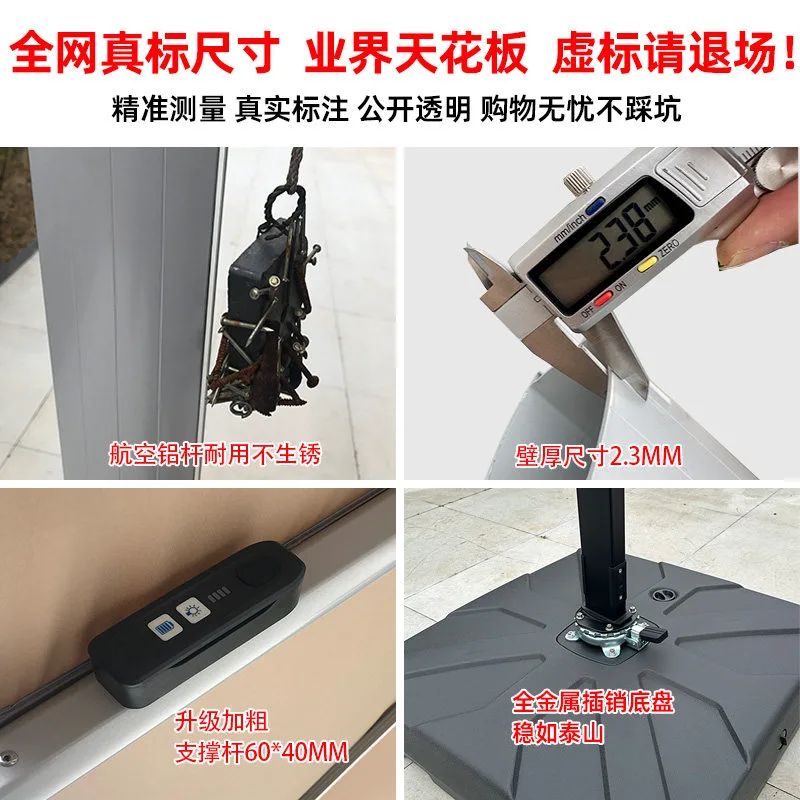 全网真标尺寸 业界天花板 虚标请退场!
精准测量 真实标注 公开透明 购物无忧不踩坑

航空铝杆耐用不生锈

mm/inch
2.38 mm
OFF ON ZERO

壁厚尺寸2.3MM

升级加粗
支撑杆60*40MM

全金属插销底盘
稳如泰山