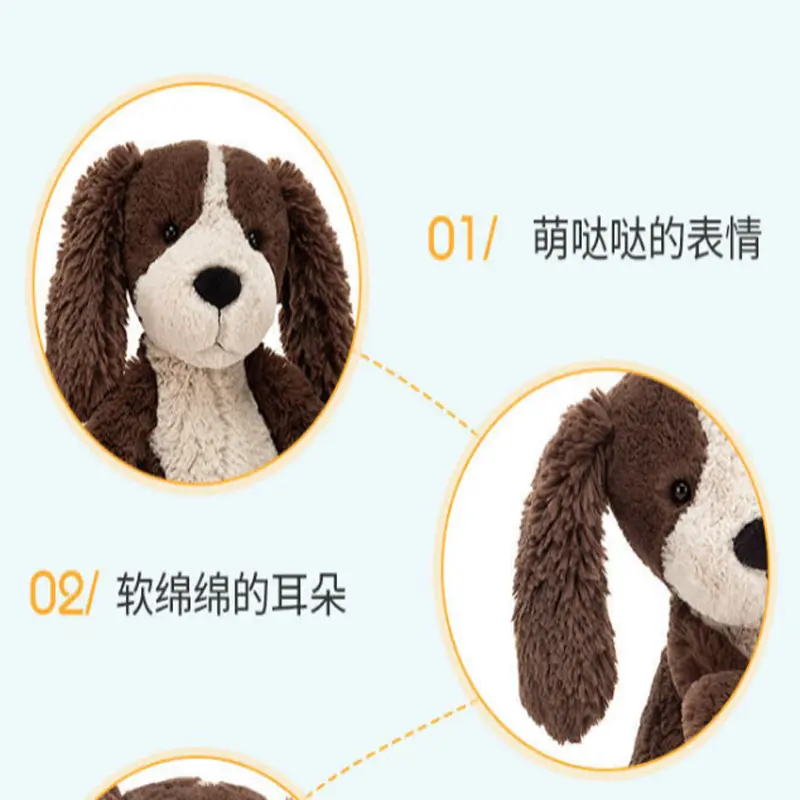 01/ 萌哒哒的表情

02/ 软绵绵的耳朵