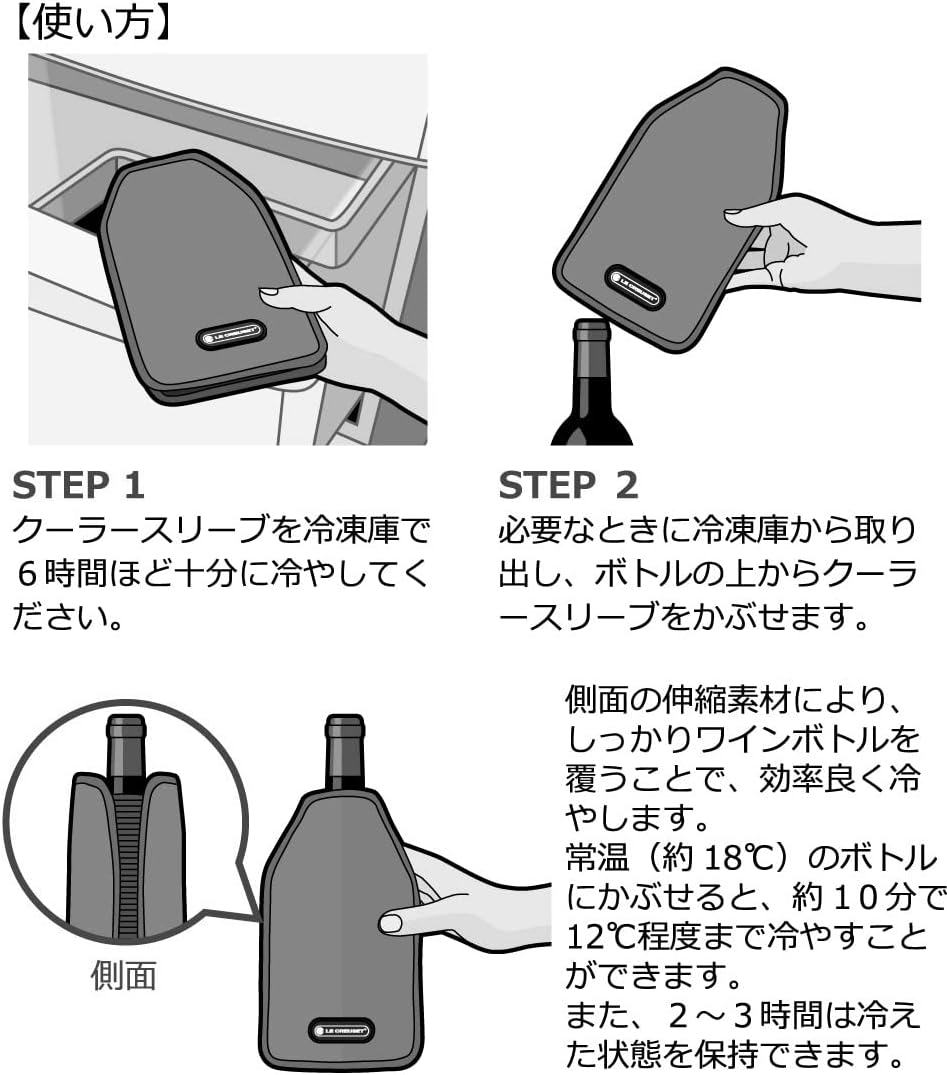 【使い方】

LE CREUSET

LE CREUSET

STEP 1
クーラースリーブを冷凍庫で６時間ほど十分に冷やしてください。

STEP 2
必要なときに冷凍庫から取り出し、ボトルの上からクーラースリーブをかぶせます。

側面

LE CREUSET

側面の伸縮素材により、しっかりワインボトルを覆うことで、効率良く冷やします。
常温（約 18℃）のボトルにかぶせると、約１０分で12℃程度まで冷やすことができます。
また、２～３時間は冷えた状態を保持できます。