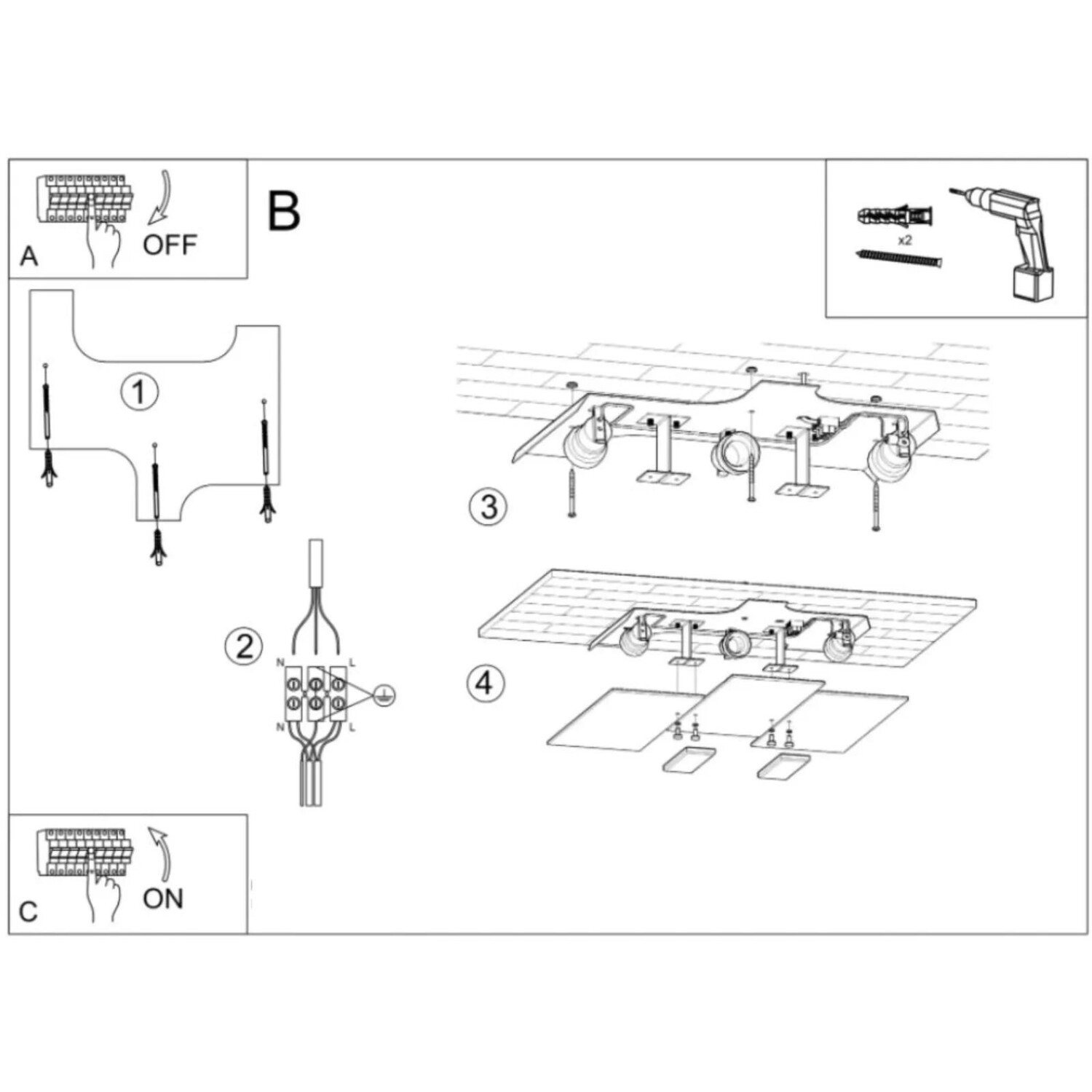 A
OFF

B

x2

1

2
N
L
N
L

3

4

C
ON