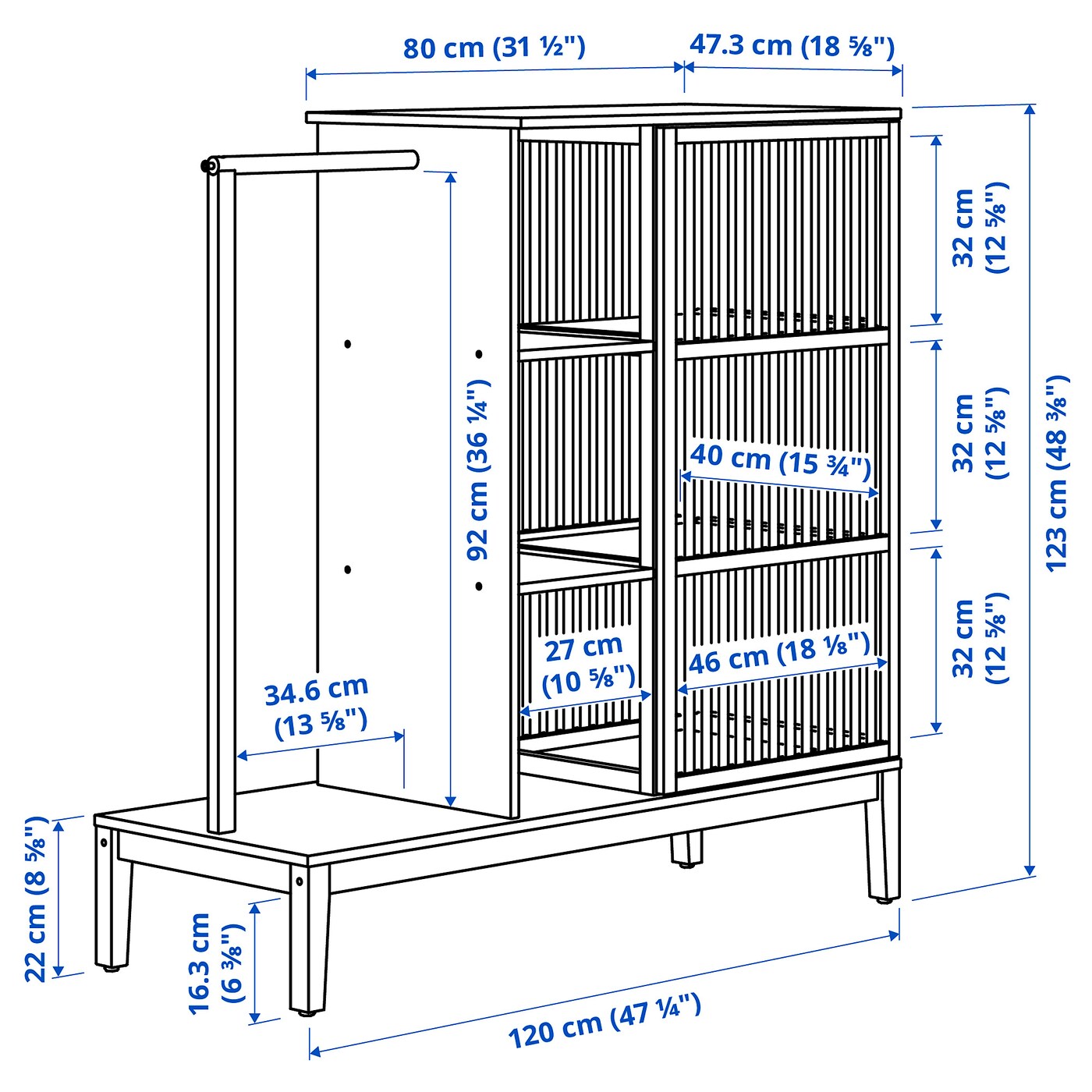 80 cm (31 ½")
47.3 cm (18 ⅝")
32 cm (12 ⅝")
32 cm (12 ⅝")
32 cm (12 ⅝")
123 cm (48 ⅜")
92 cm (36 ¼")
40 cm (15 ¾")
27 cm (10 ⅝")
46 cm (18 ⅛")
34.6 cm (13 ⅝")
22 cm (8 ⅝")
16.3 cm (6 ⅜")
120 cm (47 ¼")