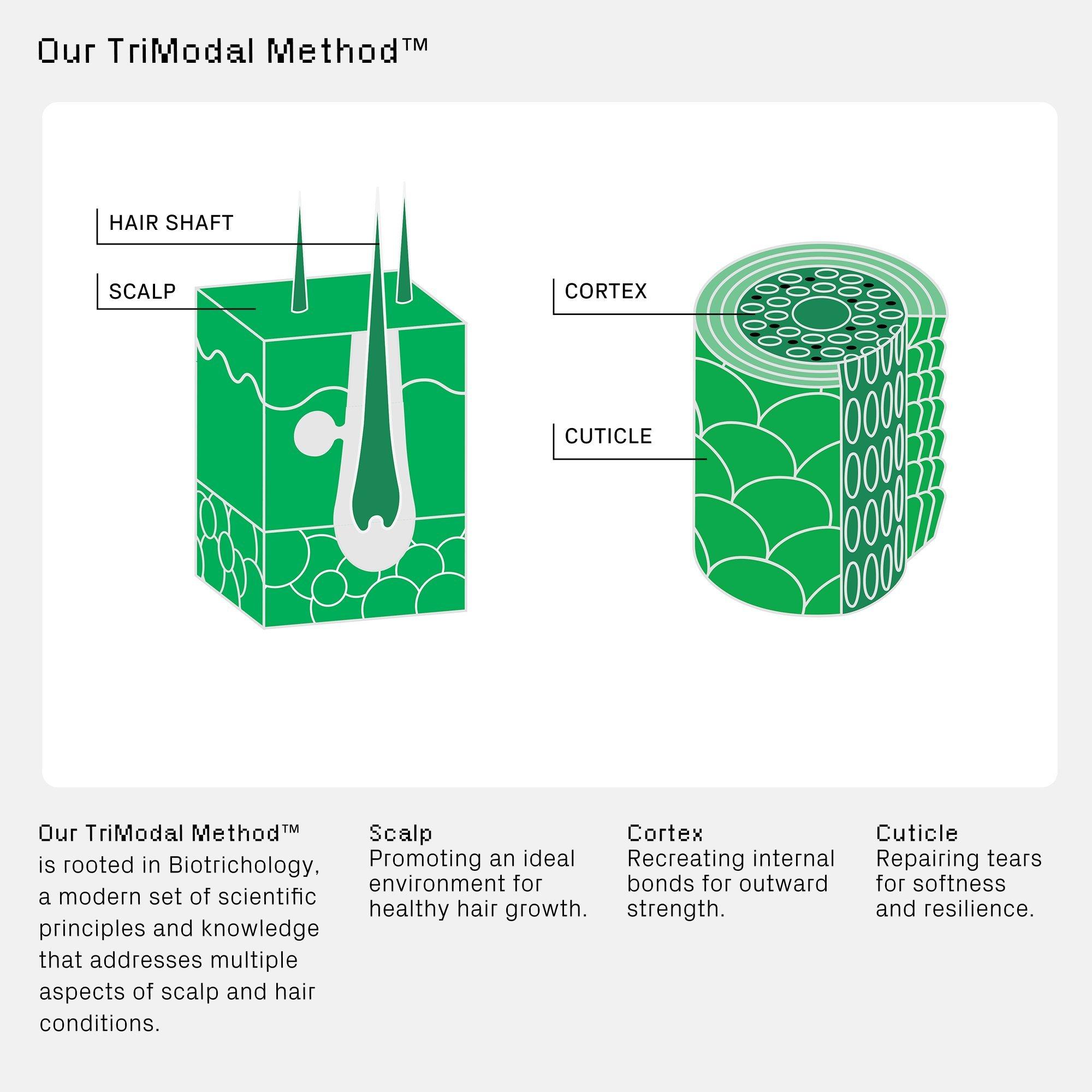 Our TriModal Method™

HAIR SHAFT

SCALP

CORTEX

CUTICLE

Our TriModal Method™ is rooted in Biotrichology, a modern set of scientific principles and knowledge that addresses multiple aspects of scalp and hair conditions.

Scalp
Promoting an ideal environment for healthy hair growth.

Cortex
Recreating internal bonds for outward strength.

Cuticle
Repairing tears for softness and resilience.