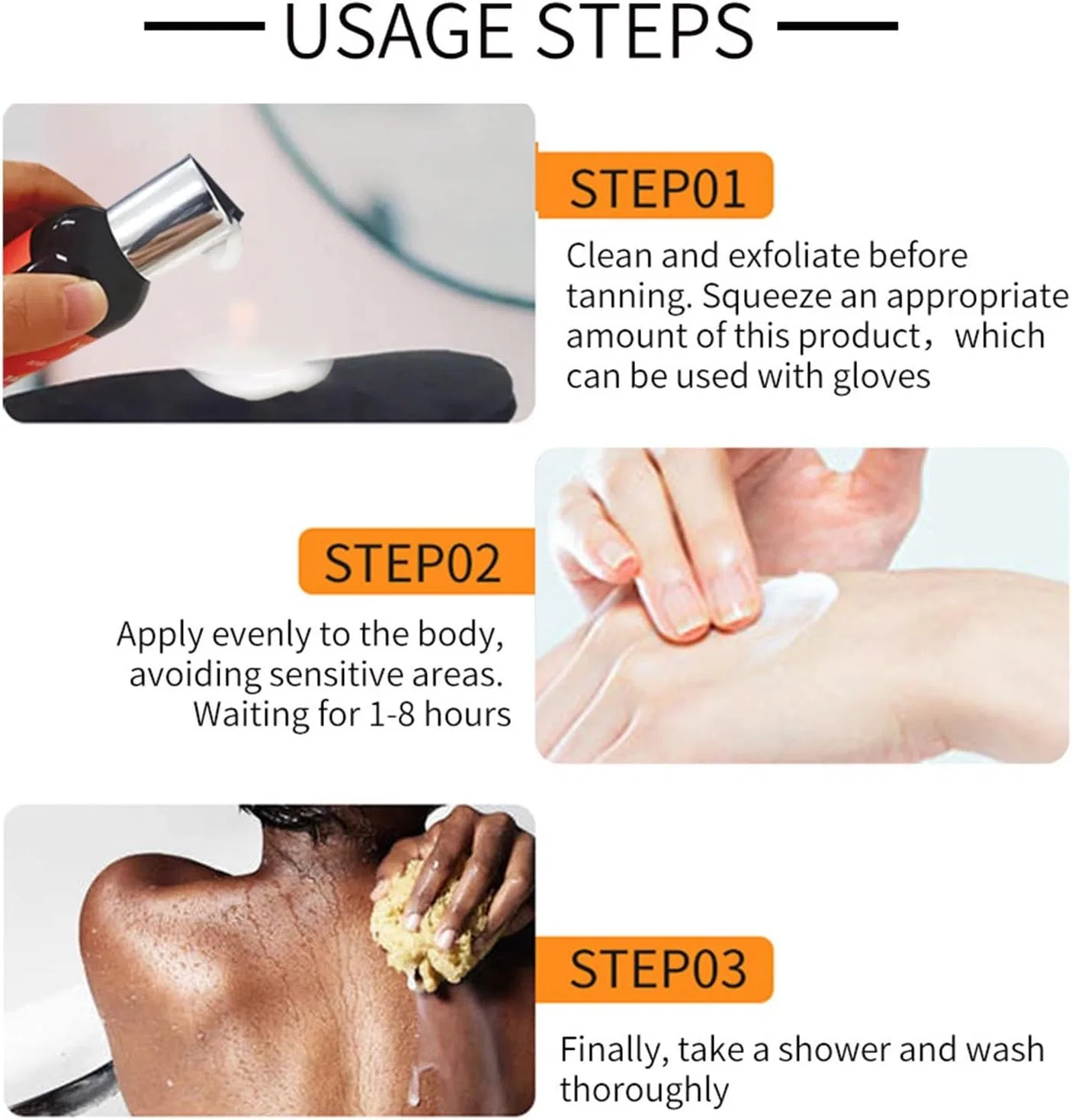 USAGE STEPS

STEP01

Clean and exfoliate before tanning. Squeeze an appropriate amount of this product，which can be used with gloves

STEP02

Apply evenly to the body, avoiding sensitive areas. Waiting for 1-8 hours

STEP03

Finally, take a shower and wash thoroughly